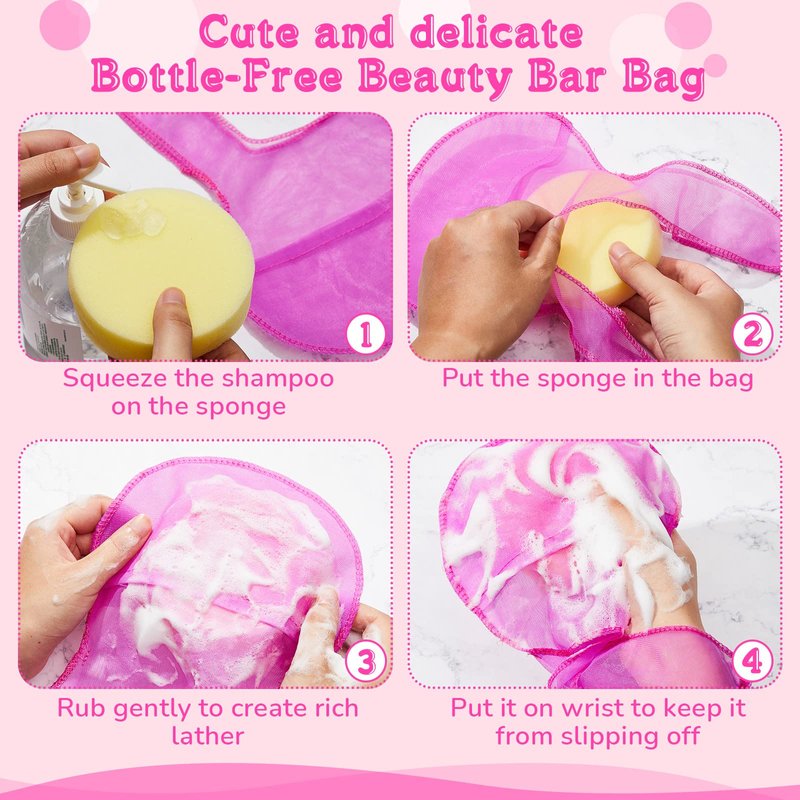 Cute and delicate
Bottle-Free Beauty Bar Bag

1
Squeeze the shampoo on the sponge

2
Put the sponge in the bag

3
Rub gently to create rich lather

4
Put it on wrist to keep it from slipping off