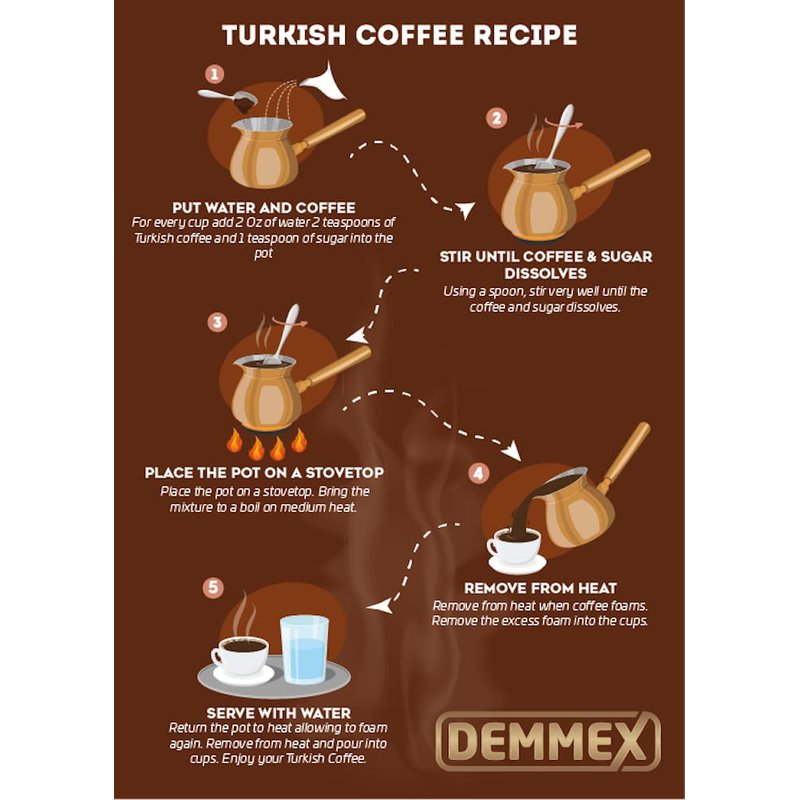 TURKISH COFFEE RECIPE

1

PUT WATER AND COFFEE
For every cup add 2 Oz of water 2 teaspoons of Turkish coffee and 1 teaspoon of sugar into the pot

2

STIR UNTIL COFFEE & SUGAR DISSOLVES
Using a spoon, stir very well until the coffee and sugar dissolves.

3

PLACE THE POT ON A STOVETOP
Place the pot on a stovetop. Bring the mixture to a boil on medium heat.

4

REMOVE FROM HEAT
Remove from heat when coffee foams. Remove the excess foam into the cups.

5

SERVE WITH WATER
Return the pot to heat allowing to foam again. Remove from heat and pour into cups. Enjoy your Turkish Coffee.

DEMMEX