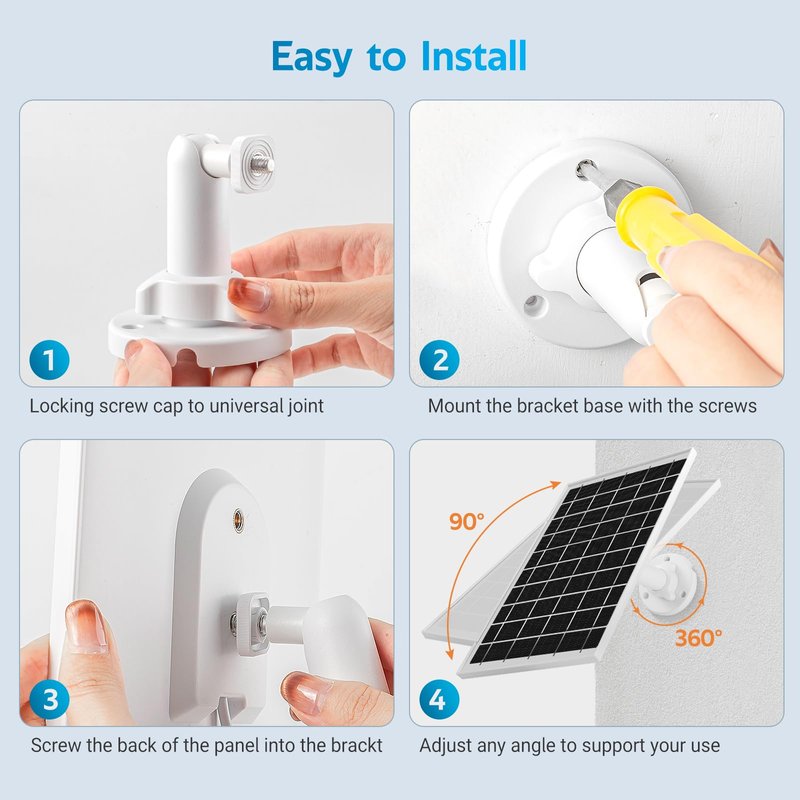 Easy to Install

1

Locking screw cap to universal joint

2

Mount the bracket base with the screws

3

Screw the back of the panel into the brackt

90°

360°

4

Adjust any angle to support your use