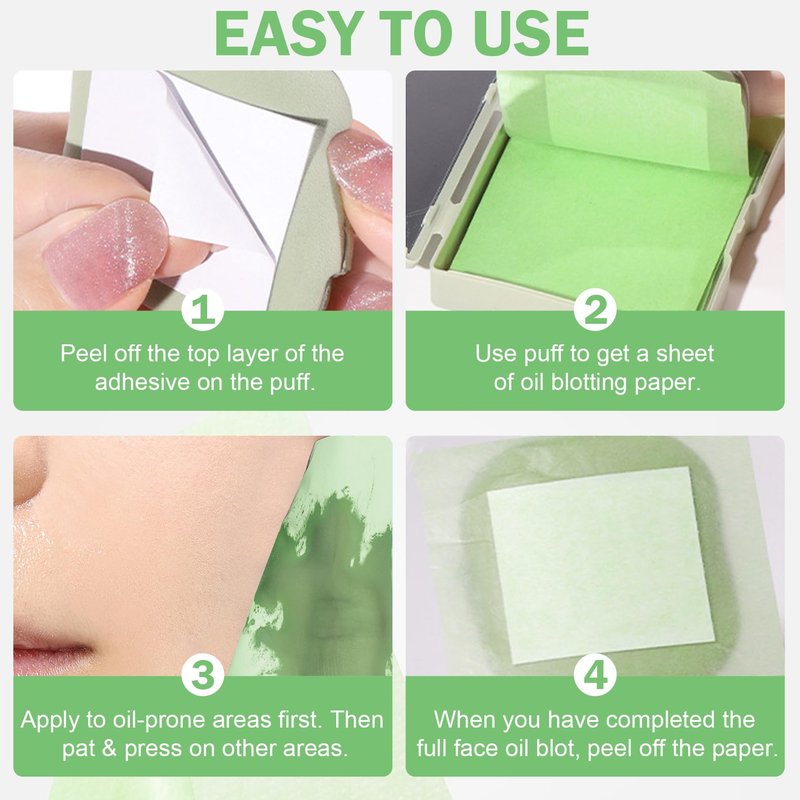 EASY TO USE

1
Peel off the top layer of the adhesive on the puff.

2
Use puff to get a sheet of oil blotting paper.

3
Apply to oil-prone areas first. Then pat & press on other areas.

4
When you have completed the full face oil blot, peel off the paper.