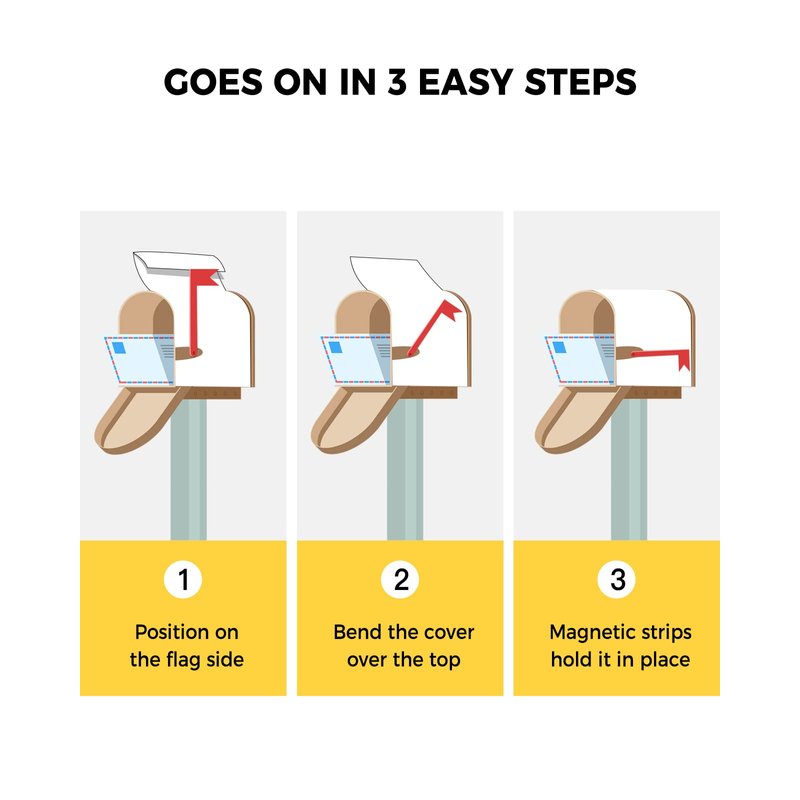 GOES ON IN 3 EASY STEPS

1

Position on the flag side

2

Bend the cover over the top

3

Magnetic strips hold it in place