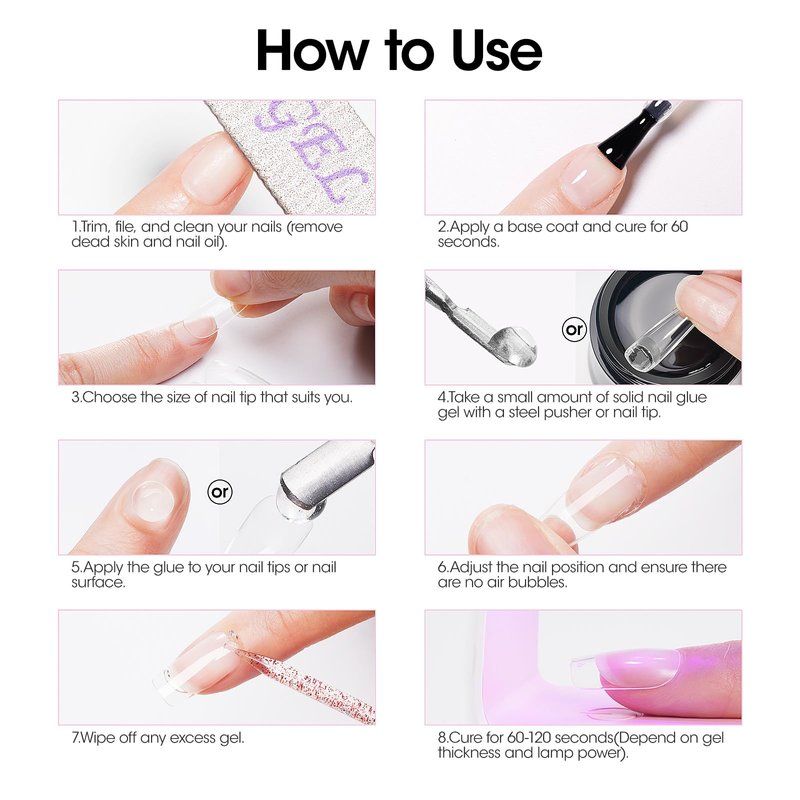 How to Use

GEL

1.Trim, file, and clean your nails (remove dead skin and nail oil).

2.Apply a base coat and cure for 60 seconds.

3.Choose the size of nail tip that suits you.

or

4.Take a small amount of solid nail glue gel with a steel pusher or nail tip.

or

5.Apply the glue to your nail tips or nail surface.

6.Adjust the nail position and ensure there are no air bubbles.

7.Wipe off any excess gel.

8.Cure for 60-120 seconds(Depend on gel thickness and lamp power).