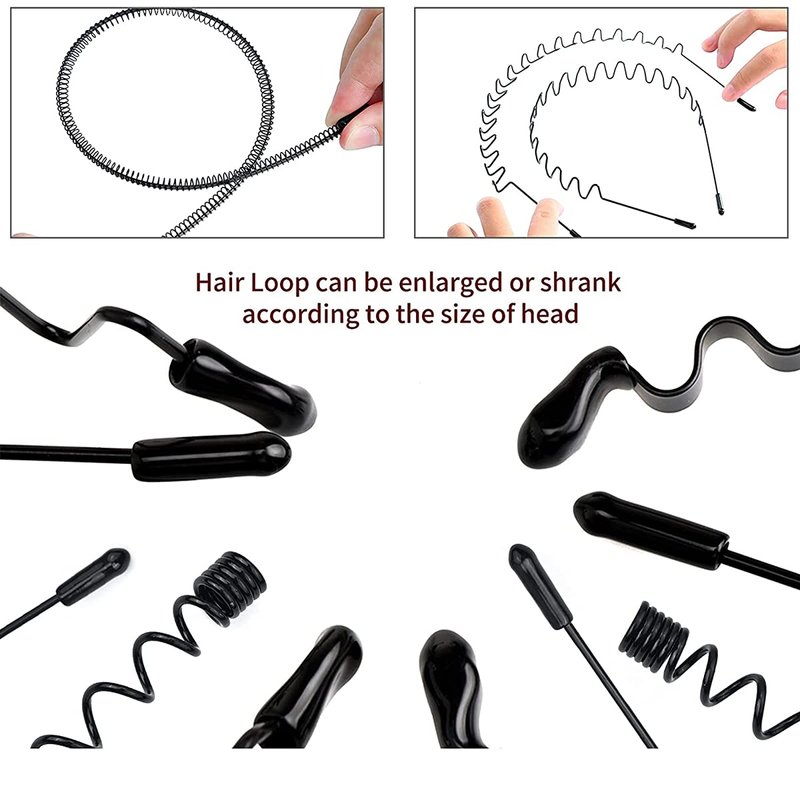 Hair Loop can be enlarged or shrank according to the size of head