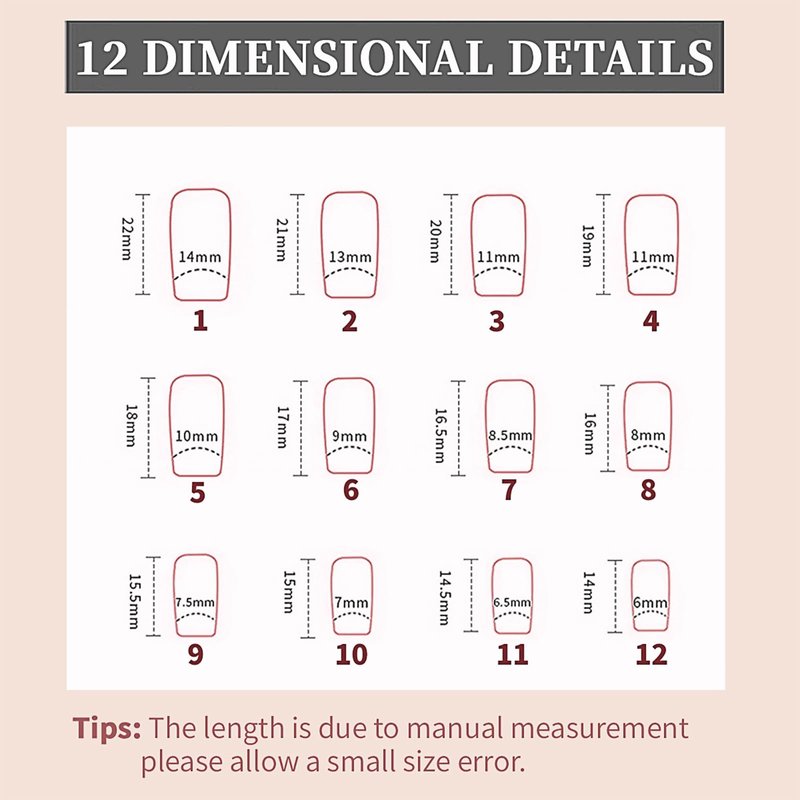 12 DIMENSIONAL DETAILS

22mm
14mm
1

21mm
13mm
2

20mm
11mm
3

19mm
11mm
4

18mm
10mm
5

17mm
9mm
6

16.5mm
8.5mm
7

16mm
8mm
8

15.5mm
7.5mm
9

15mm
7mm
10

14.5mm
6.5mm
11

14mm
6mm
12

Tips: The length is due to manual measurement please allow a small size error.