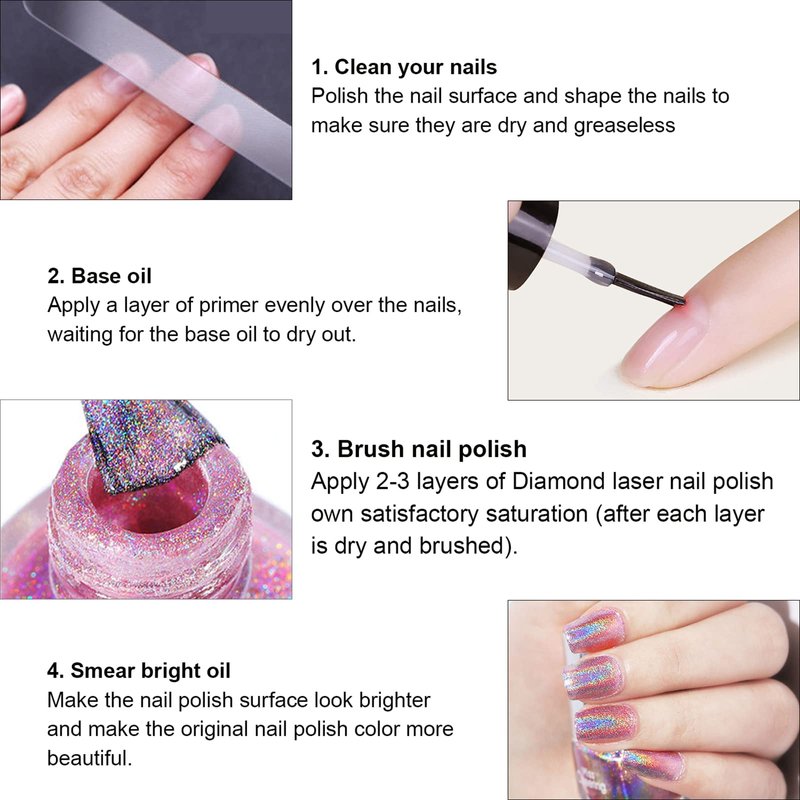 1. Clean your nails
Polish the nail surface and shape the nails to make sure they are dry and greaseless

2. Base oil
Apply a layer of primer evenly over the nails, waiting for the base oil to dry out.

3. Brush nail polish
Apply 2-3 layers of Diamond laser nail polish own satisfactory saturation (after each layer is dry and brushed).

4. Smear bright oil
Make the nail polish surface look brighter and make the original nail polish color more beautiful.