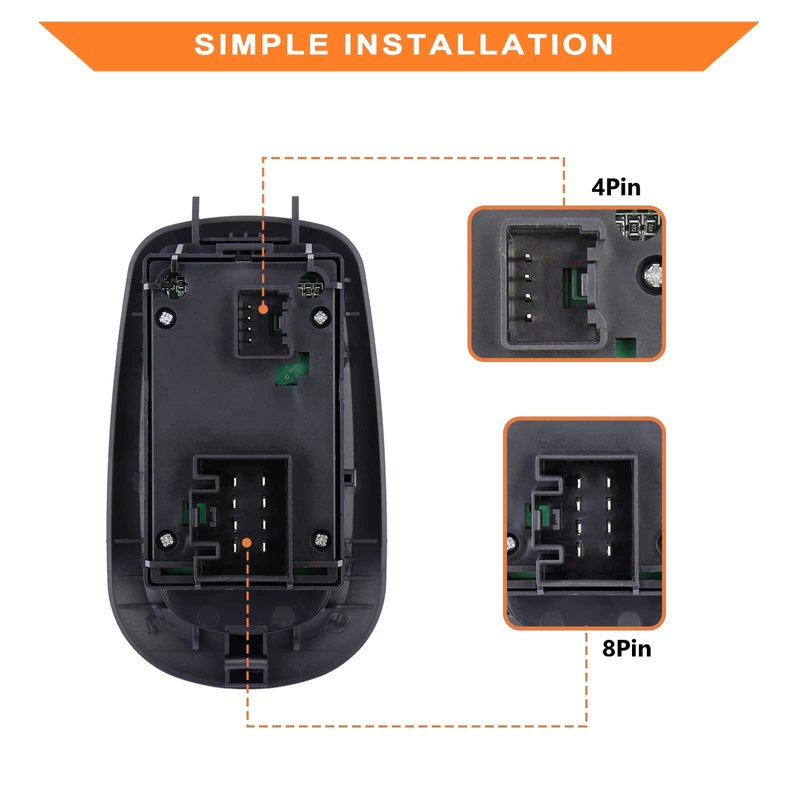 SIMPLE INSTALLATION

4Pin

8Pin