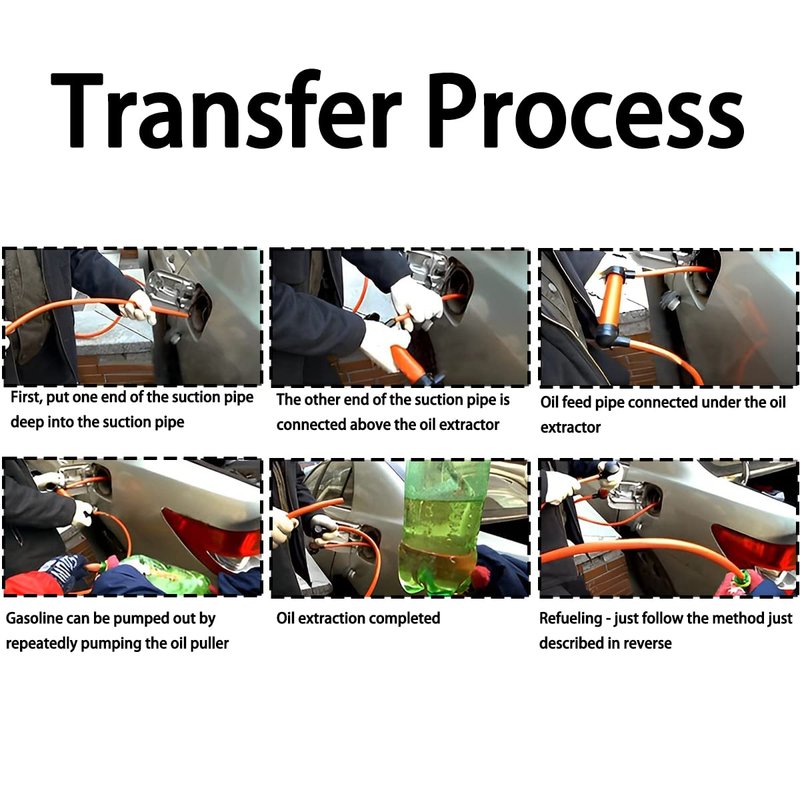 Transfer Process

First, put one end of the suction pipe deep into the suction pipe

The other end of the suction pipe is connected above the oil extractor

Oil feed pipe connected under the oil extractor

Gasoline can be pumped out by repeatedly pumping the oil puller

Oil extraction completed

Refueling - just follow the method just described in reverse