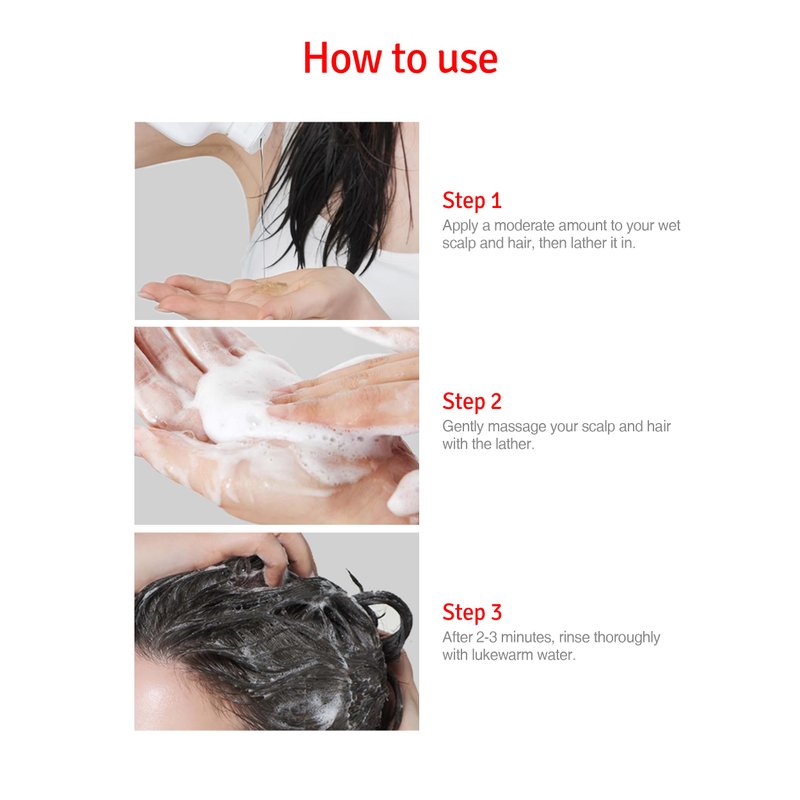 How to use

Step 1
Apply a moderate amount to your wet scalp and hair, then lather it in.

Step 2
Gently massage your scalp and hair with the lather.

Step 3
After 2-3 minutes, rinse thoroughly with lukewarm water.