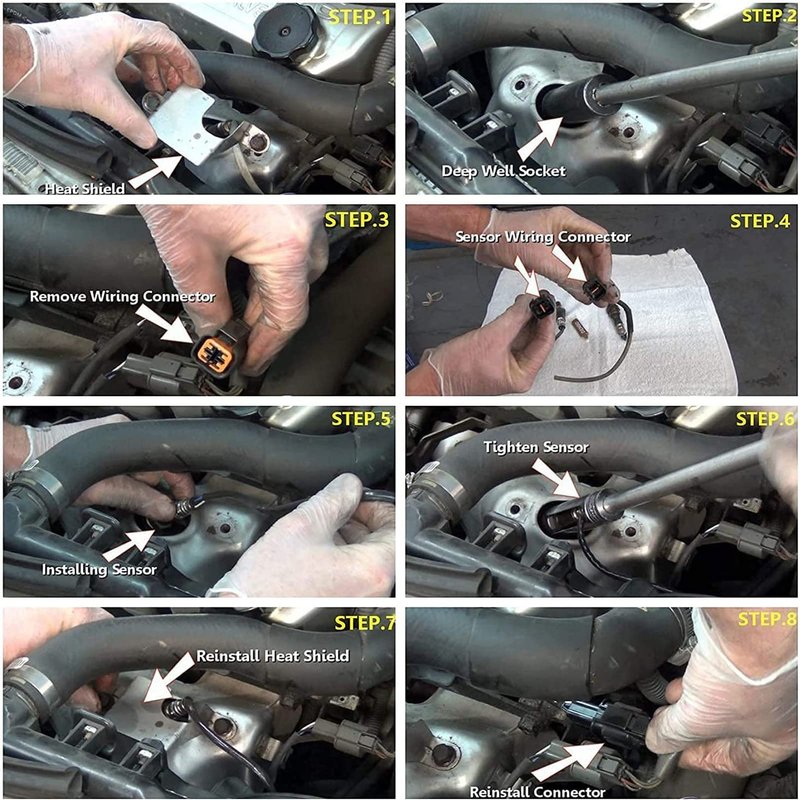 STEP.1
Heat Shield

STEP.2
Deep Well Socket

STEP.3
Remove Wiring Connector

STEP.4
Sensor Wiring Connector

STEP.5
Installing Sensor

STEP.6
Tighten Sensor

STEP.7
Reinstall Heat Shield

STEP.8
Reinstall Connector