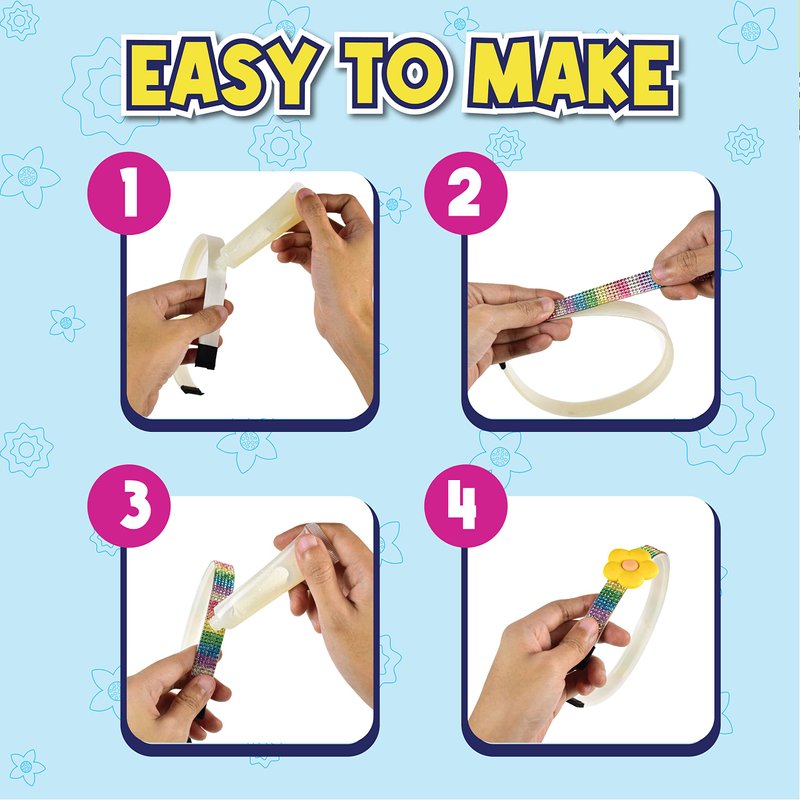 EASY TO MAKE

1

2

3

4