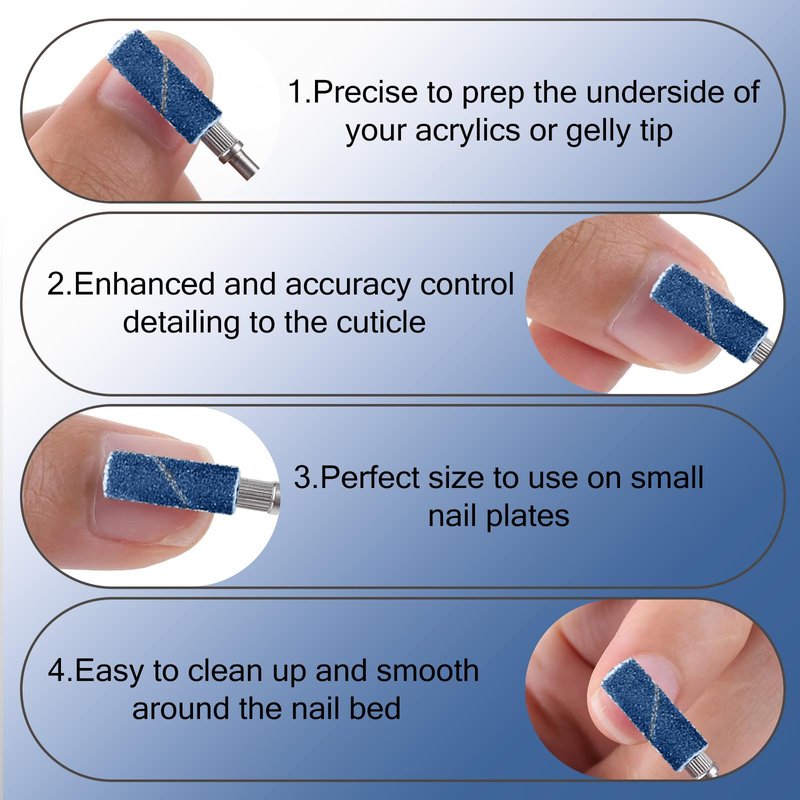 1.Precise to prep the underside of your acrylics or gelly tip

2.Enhanced and accuracy control detailing to the cuticle

3.Perfect size to use on small nail plates

4.Easy to clean up and smooth around the nail bed