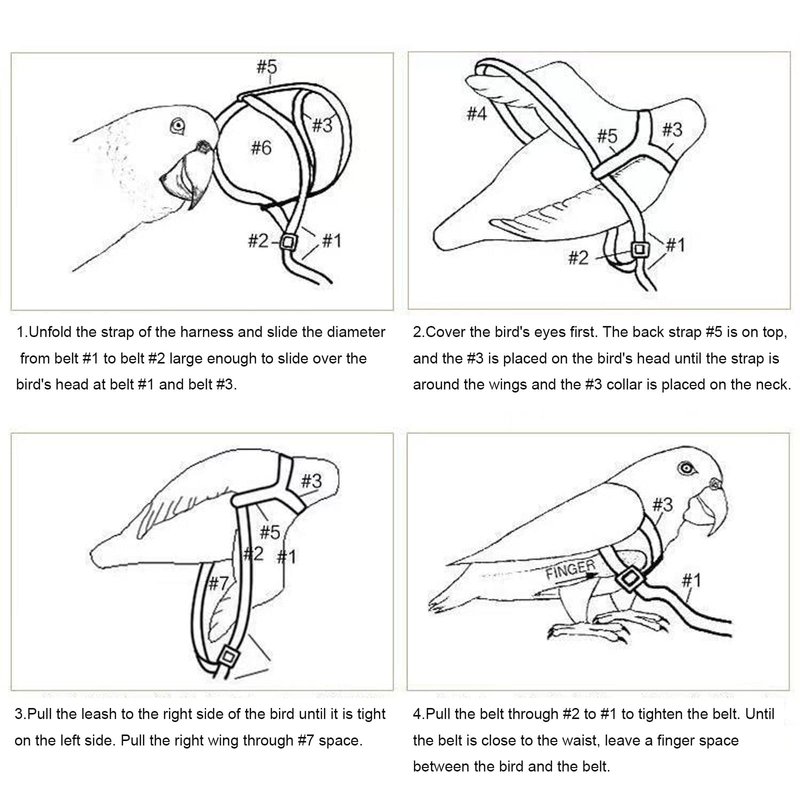 #5
#3
#6
#2
#1

1.Unfold the strap of the harness and slide the diameter from belt #1 to belt #2 large enough to slide over the bird's head at belt #1 and belt #3.

#4
#5
#3
#2
#1

2.Cover the bird's eyes first. The back strap #5 is on top, and the #3 is placed on the bird's head until the strap is around the wings and the #3 collar is placed on the neck.

#3
#5
#2
#1
#7

3.Pull the leash to the right side of the bird until it is tight on the left side. Pull the right wing through #7 space.

#3
FINGER
#1

4.Pull the belt through #2 to #1 to tighten the belt. Until the belt is close to the waist, leave a finger space between the bird and the belt.