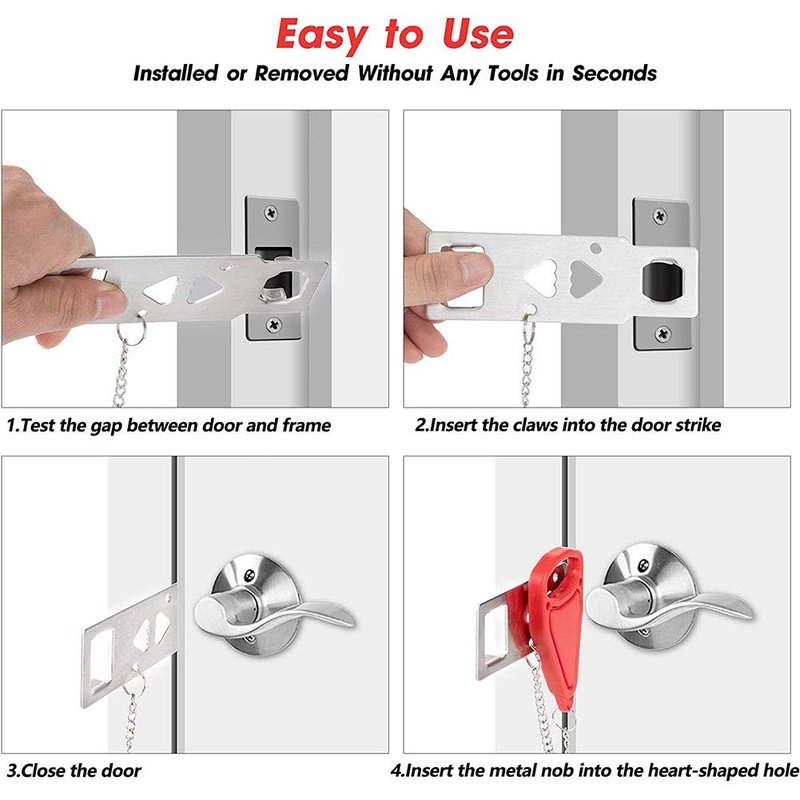 Easy to Use
Installed or Removed Without Any Tools in Seconds

1.Test the gap between door and frame

2.Insert the claws into the door strike

3.Close the door

4.Insert the metal nob into the heart-shaped hole