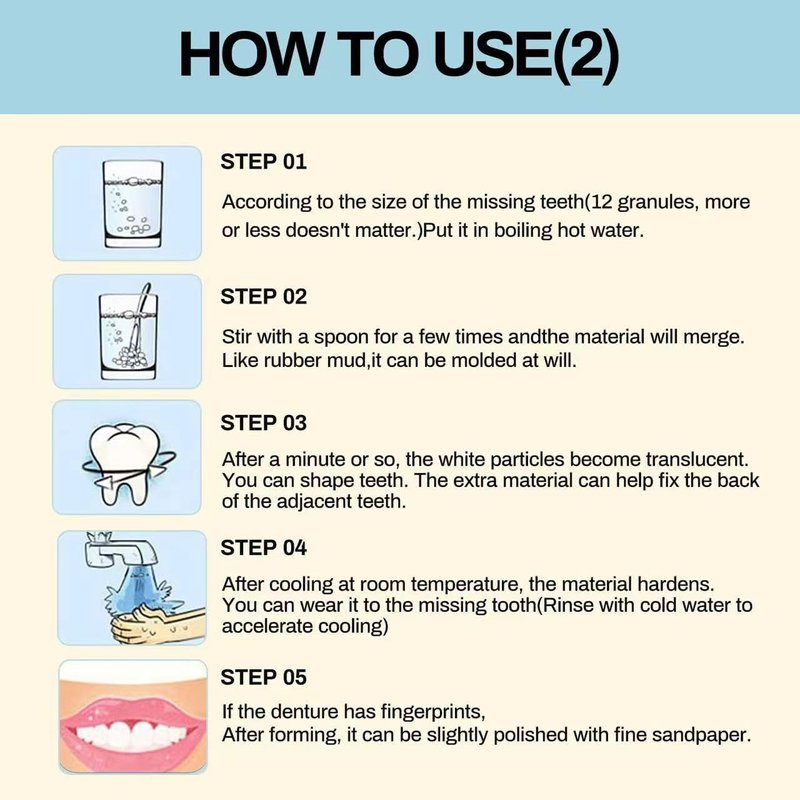 HOW TO USE(2)

STEP 01

According to the size of the missing teeth(12 granules, more or less doesn't matter.)Put it in boiling hot water.

STEP 02

Stir with a spoon for a few times andthe material will merge. Like rubber mud,it can be molded at will.

STEP 03

After a minute or so, the white particles become translucent. You can shape teeth. The extra material can help fix the back of the adjacent teeth.

STEP 04

After cooling at room temperature, the material hardens. You can wear it to the missing tooth(Rinse with cold water to accelerate cooling)

STEP 05

If the denture has fingerprints,
After forming, it can be slightly polished with fine sandpaper.