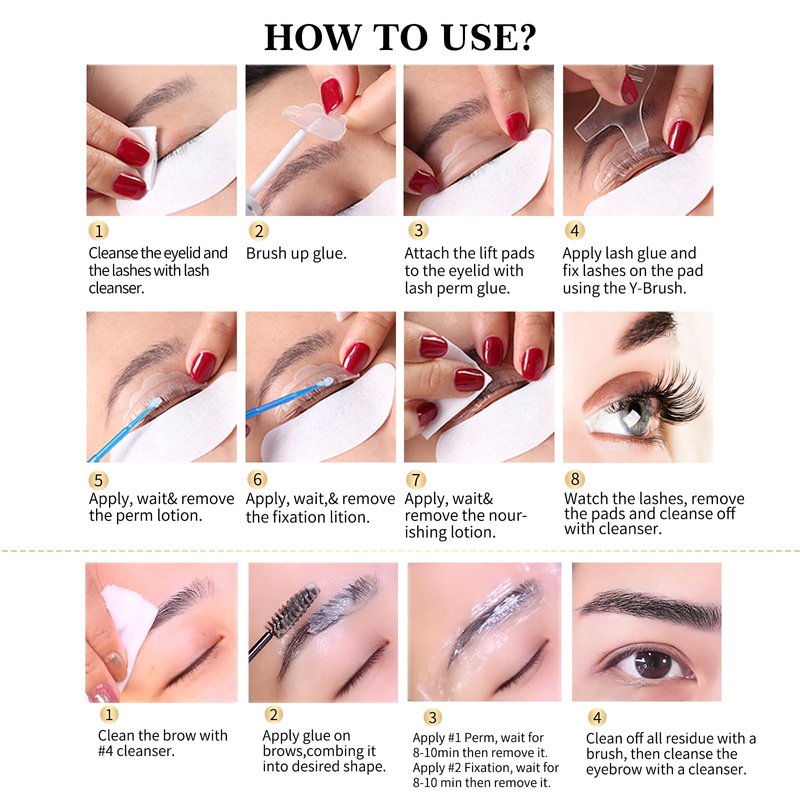 HOW TO USE?

1
Cleanse the eyelid and the lashes with lash cleanser.

2
Brush up glue.

3
Attach the lift pads to the eyelid with lash perm glue.

4
Apply lash glue and fix lashes on the pad using the Y-Brush.

5
Apply, wait& remove the perm lotion.

6
Apply, wait,& remove the fixation lition.

7
Apply, wait& remove the nourishing lotion.

8
Watch the lashes, remove the pads and cleanse off with cleanser.

1
Clean the brow with #4 cleanser.

2
Apply glue on brows,combing it into desired shape.

3
Apply #1 Perm, wait for 8-10min then remove it. Apply #2 Fixation, wait for 8-10 min then remove it.

4
Clean off all residue with a brush, then cleanse the eyebrow with a cleanser.