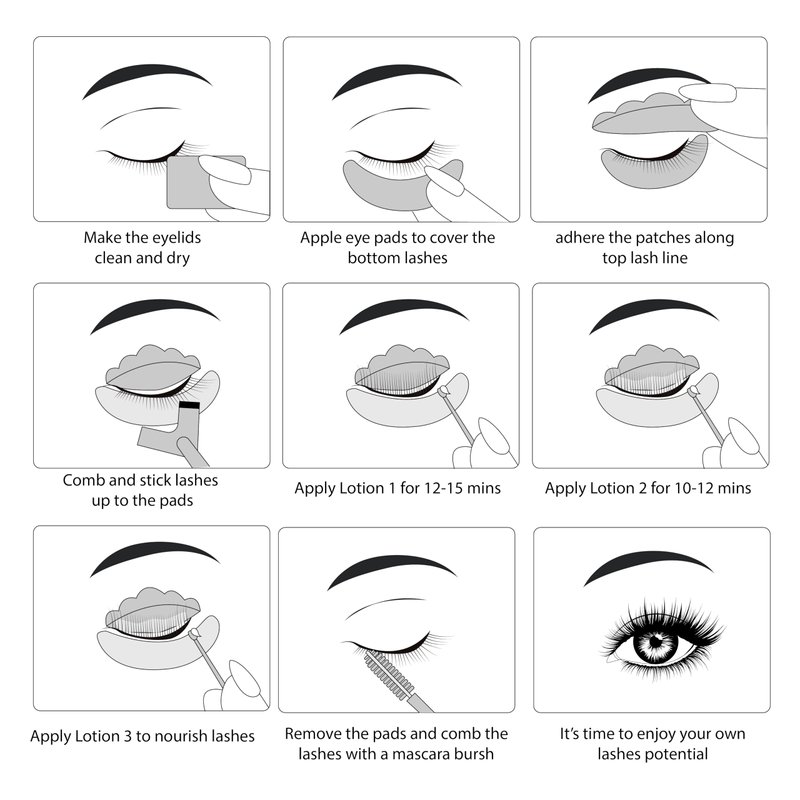 Make the eyelids clean and dry

Apple eye pads to cover the bottom lashes

adhere the patches along top lash line

Comb and stick lashes up to the pads

Apply Lotion 1 for 12-15 mins

Apply Lotion 2 for 10-12 mins

Apply Lotion 3 to nourish lashes

Remove the pads and comb the lashes with a mascara bursh

It's time to enjoy your own lashes potential