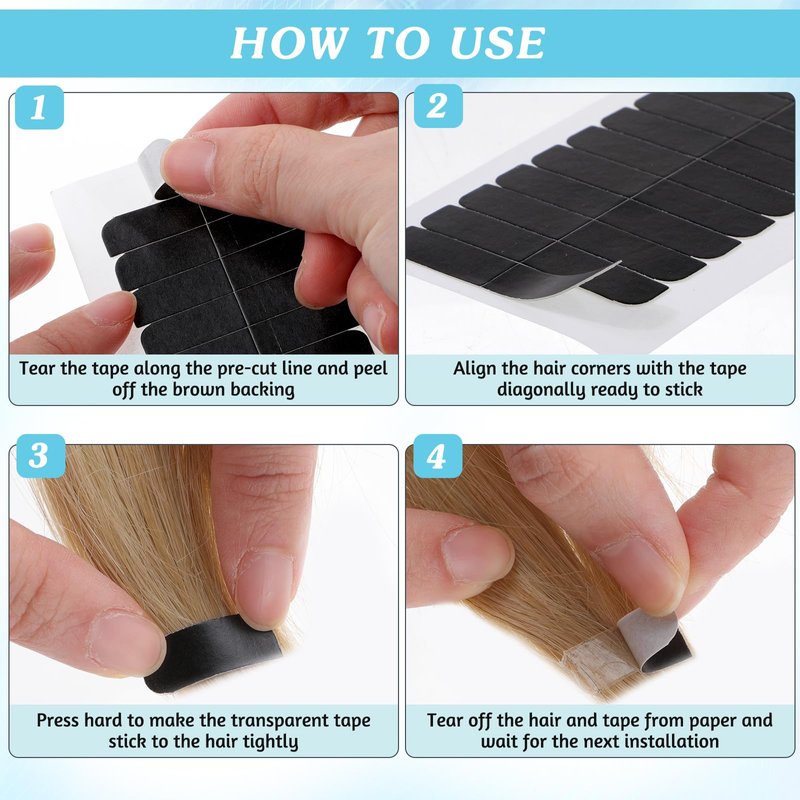 HOW TO USE

1

Tear the tape along the pre-cut line and peel off the brown backing

2

Align the hair corners with the tape diagonally ready to stick

3

Press hard to make the transparent tape stick to the hair tightly

4

Tear off the hair and tape from paper and wait for the next installation