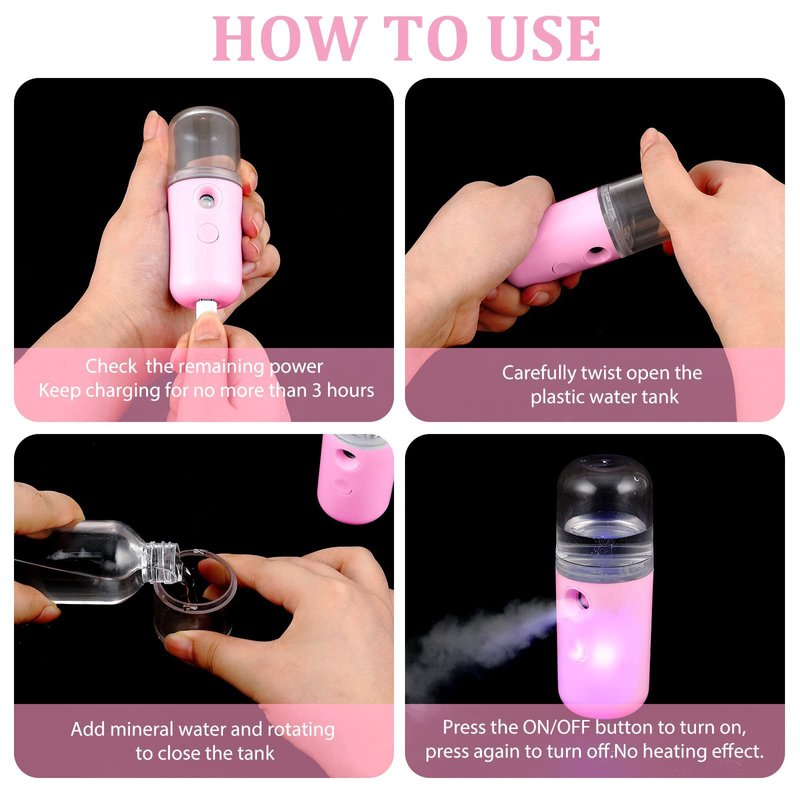 HOW TO USE

Check the remaining power
Keep charging for no more than 3 hours

Carefully twist open the plastic water tank

Add mineral water and rotating to close the tank

Press the ON/OFF button to turn on, press again to turn off.No heating effect.