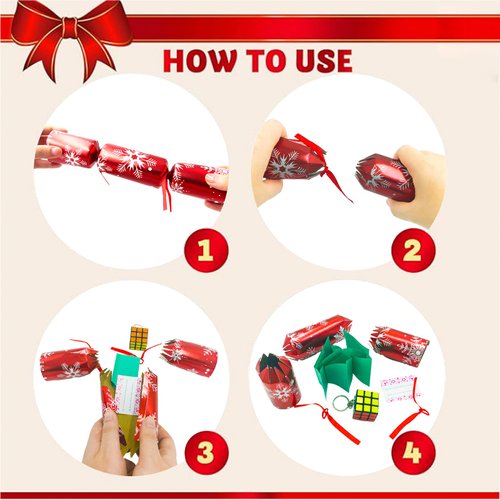 HOW TO USE

1

2

3

4