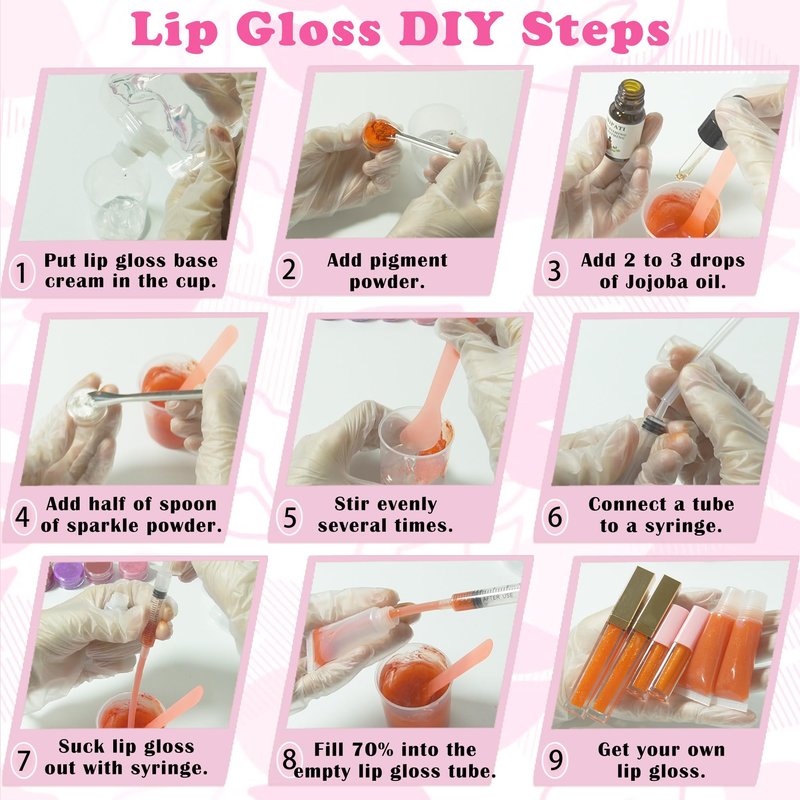 Lip Gloss DIY Steps

1 Put lip gloss base cream in the cup.

2 Add pigment powder.

3 Add 2 to 3 drops of Jojoba oil.

4 Add half of spoon of sparkle powder.

5 Stir evenly several times.

6 Connect a tube to a syringe.

7 Suck lip gloss out with syringe.

8 Fill 70% into the empty lip gloss tube.

9 Get your own lip gloss.