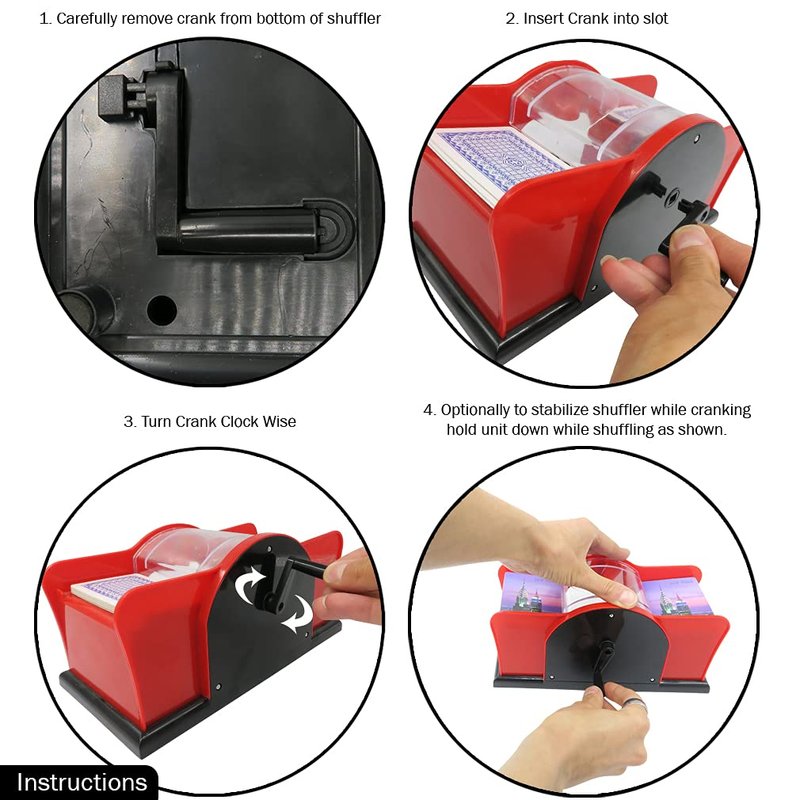 1. Carefully remove crank from bottom of shuffler

2. Insert Crank into slot

3. Turn Crank Clock Wise

4. Optionally to stabilize shuffler while cranking hold unit down while shuffling as shown.

Instructions