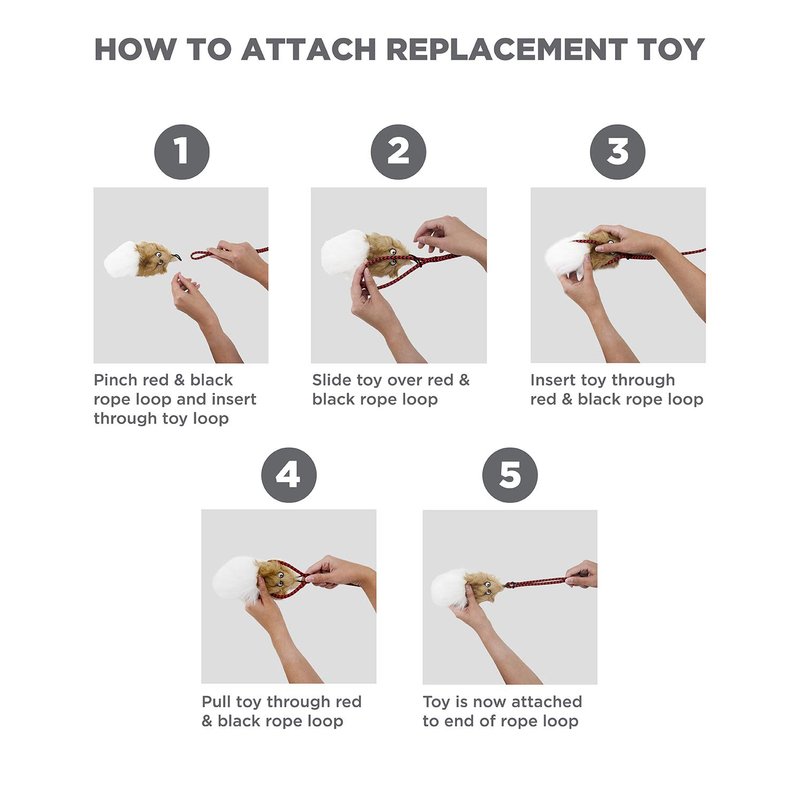 HOW TO ATTACH REPLACEMENT TOY

1

Pinch red & black rope loop and insert through toy loop

2

Slide toy over red & black rope loop

3

Insert toy through red & black rope loop

4

Pull toy through red & black rope loop

5

Toy is now attached to end of rope loop