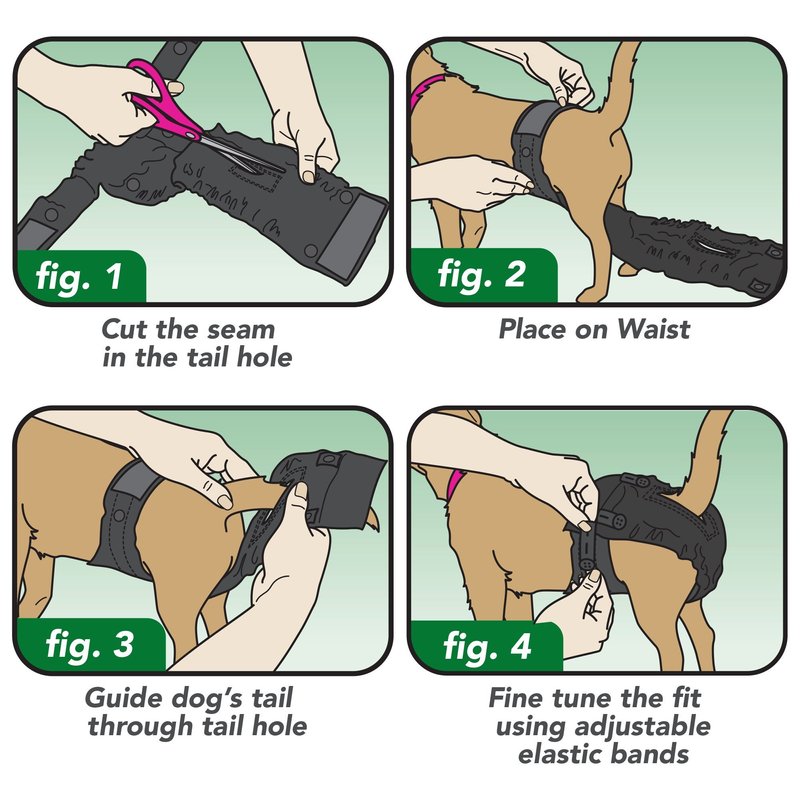 fig. 1

Cut the seam in the tail hole

fig. 2

Place on Waist

fig. 3

Guide dog's tail through tail hole

fig. 4

Fine tune the fit using adjustable elastic bands