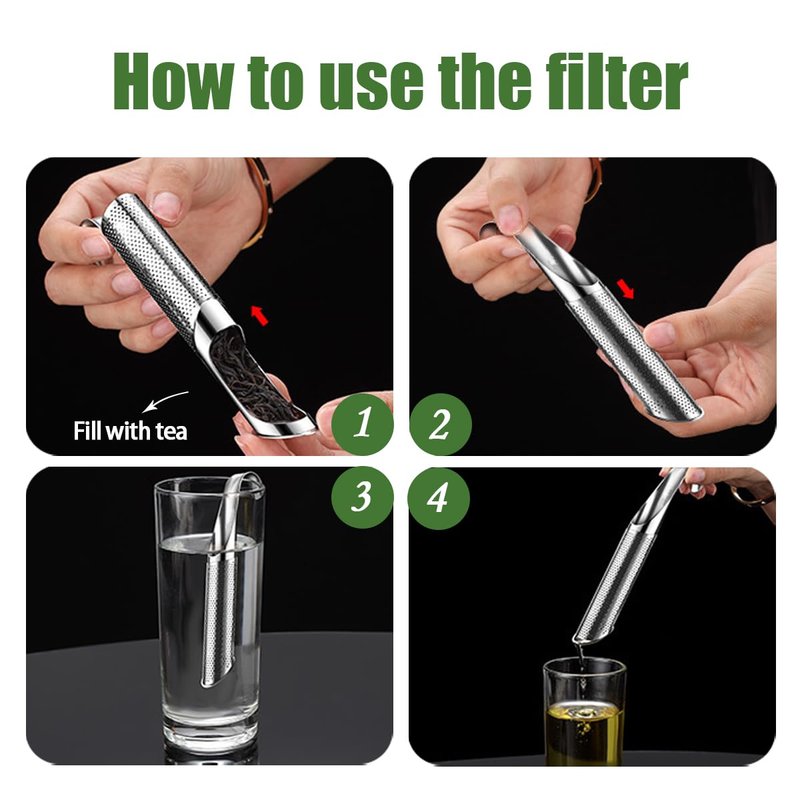 How to use the filter

Fill with tea

1

2

3

4