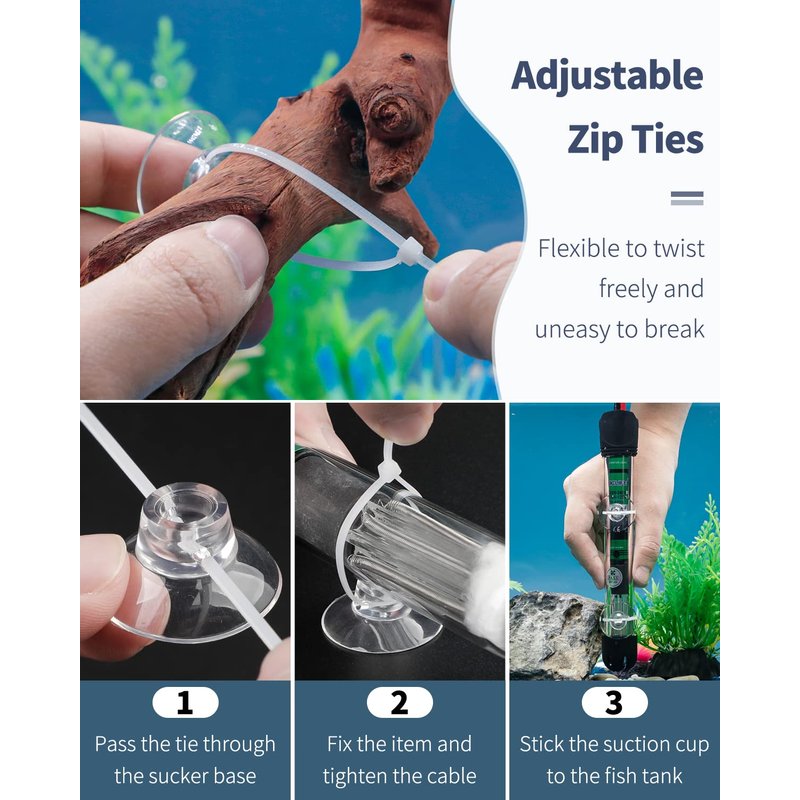 Adjustable Zip Ties

Flexible to twist freely and uneasy to break

1
Pass the tie through the sucker base

2
Fix the item and tighten the cable

3
Stick the suction cup to the fish tank