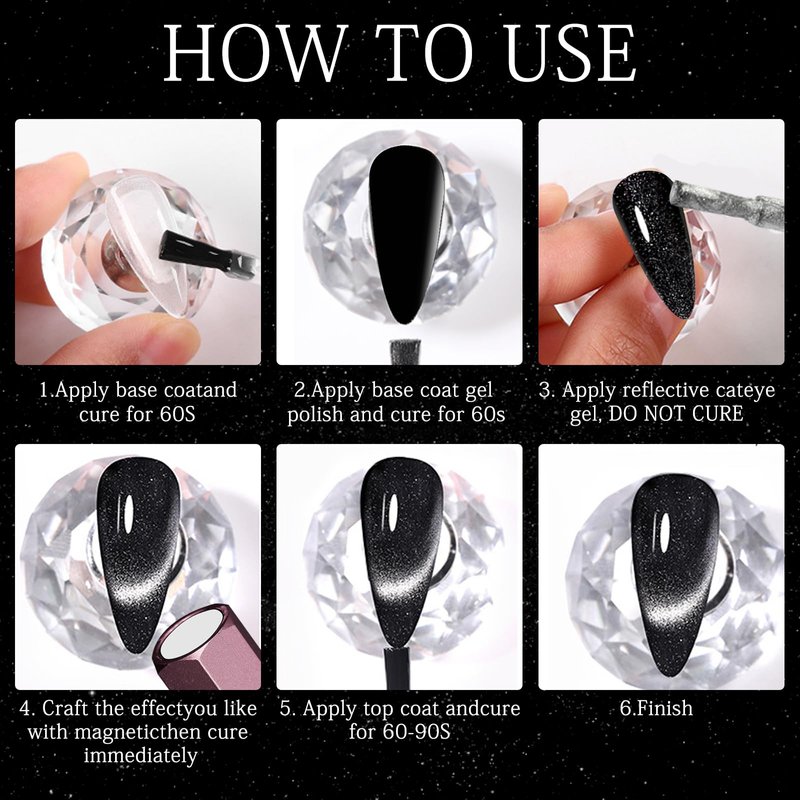 HOW TO USE

1.Apply base coatand cure for 60S

2.Apply base coat gel polish and cure for 60s

3. Apply reflective cateye gel, DO NOT CURE

4. Craft the effectyou like with magneticthen cure immediately

5. Apply top coat andcure for 60-90S

6.Finish