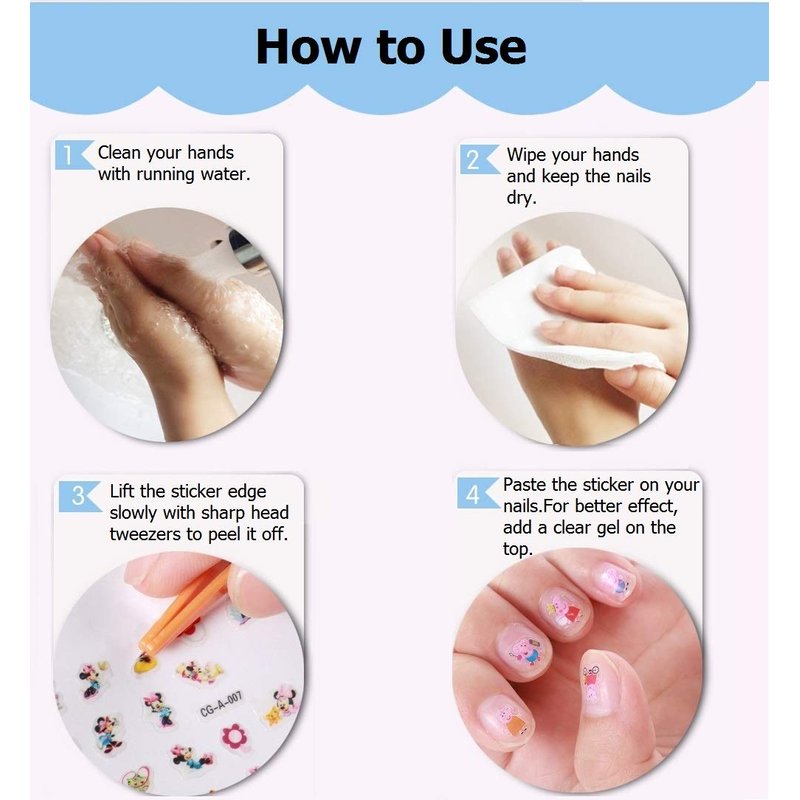 How to Use

1 Clean your hands with running water.

2 Wipe your hands and keep the nails dry.

3 Lift the sticker edge slowly with sharp head tweezers to peel it off.

CG-A-007

4 Paste the sticker on your nails.For better effect, add a clear gel on the top.