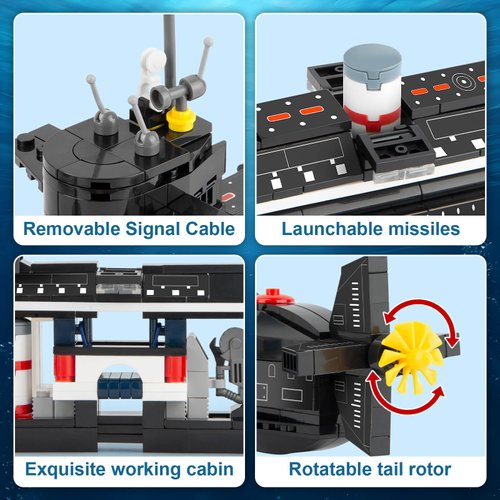 Removable Signal Cable

Launchable missiles

Exquisite working cabin

Rotatable tail rotor