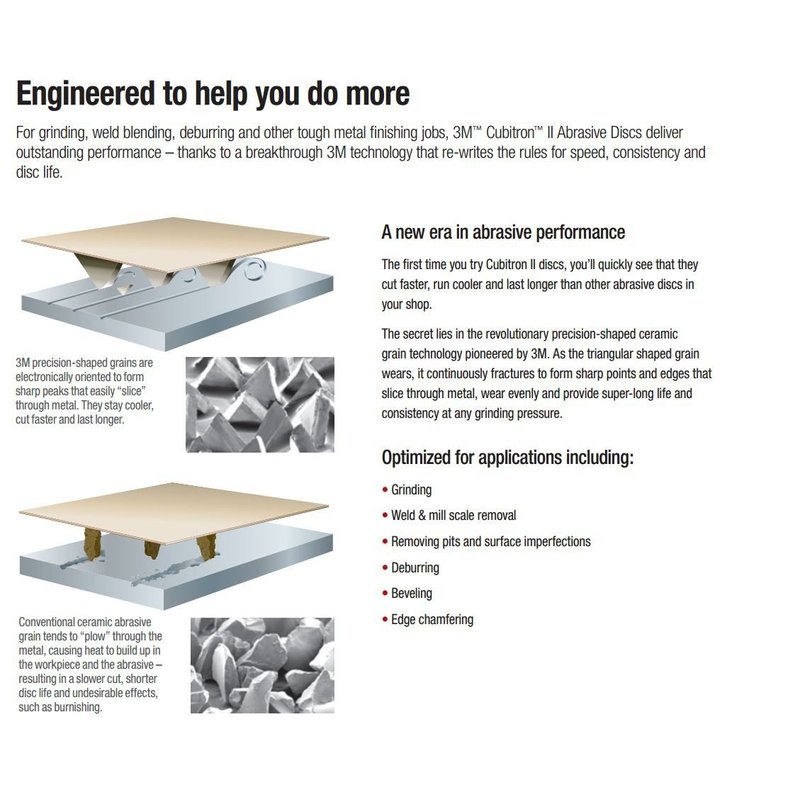 Engineered to help you do more

For grinding, weld blending, deburring and other tough metal finishing jobs, 3M™ Cubitron™ II Abrasive Discs deliver outstanding performance – thanks to a breakthrough 3M technology that re-writes the rules for speed, consistency and disc life.

3M precision-shaped grains are electronically oriented to form sharp peaks that easily "slice" through metal. They stay cooler, cut faster and last longer.

Conventional ceramic abrasive grain tends to "plow" through the metal, causing heat to build up in the workpiece and the abrasive – resulting in a slower cut, shorter disc life and undesirable effects, such as burnishing.

A new era in abrasive performance

The first time you try Cubitron II discs, you'll quickly see that they cut faster, run cooler and last longer than other abrasive discs in your shop.

The secret lies in the revolutionary precision-shaped ceramic grain technology pioneered by 3M. As the triangular shaped grain wears, it continuously fractures to form sharp points and edges that slice through metal, wear evenly and provide super-long life and consistency at any grinding pressure.

Optimized for applications including:

• Grinding
• Weld & mill scale removal
• Removing pits and surface imperfections
• Deburring
• Beveling
• Edge chamfering