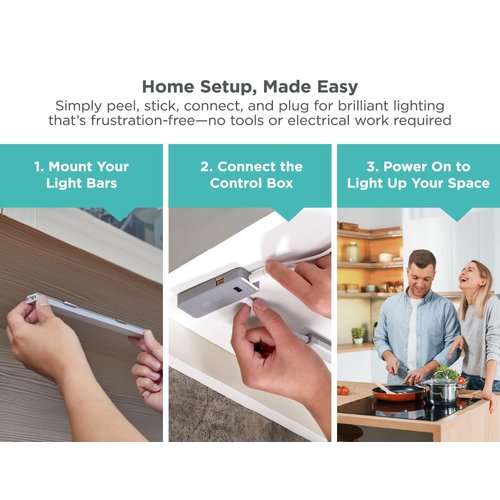 Home Setup, Made Easy

Simply peel, stick, connect, and plug for brilliant lighting that's frustration-free—no tools or electrical work required

1. Mount Your Light Bars

2. Connect the Control Box

3. Power On to Light Up Your Space