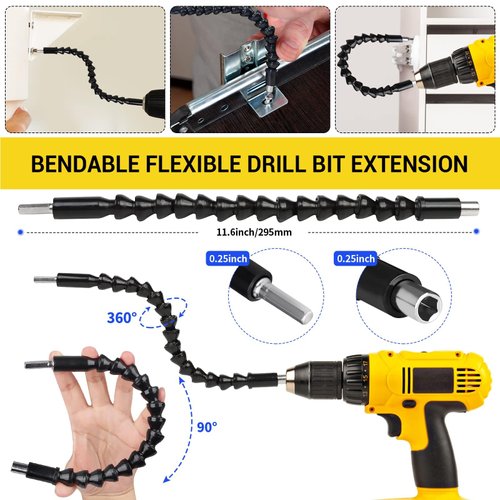 BENDABLE FLEXIBLE DRILL BIT EXTENSION

11.6inch/295mm

0.25inch

0.25inch

360°

90°