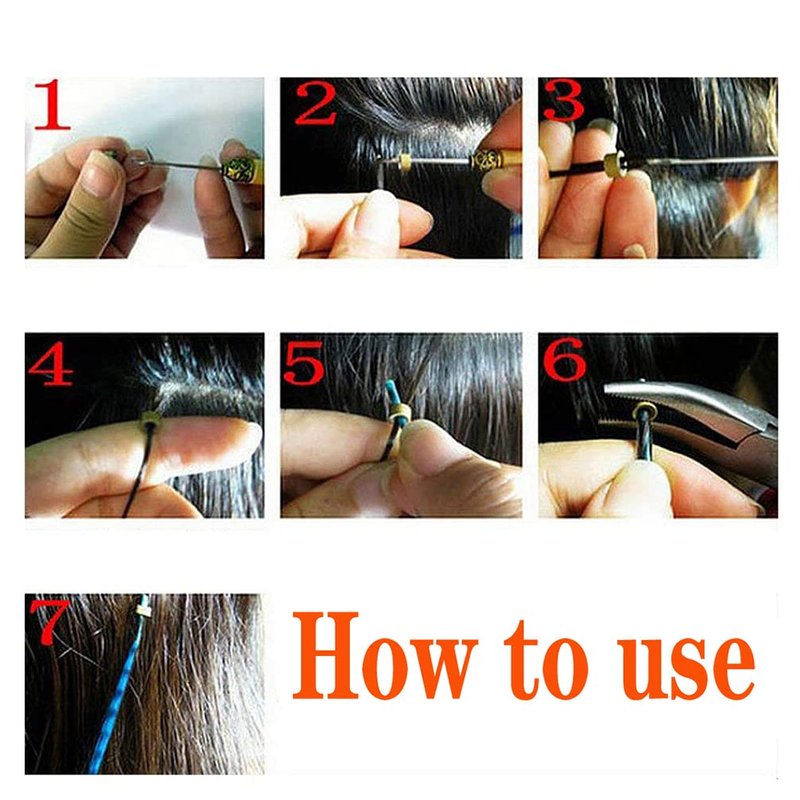 1
2
3
4
5
6
7
How to use