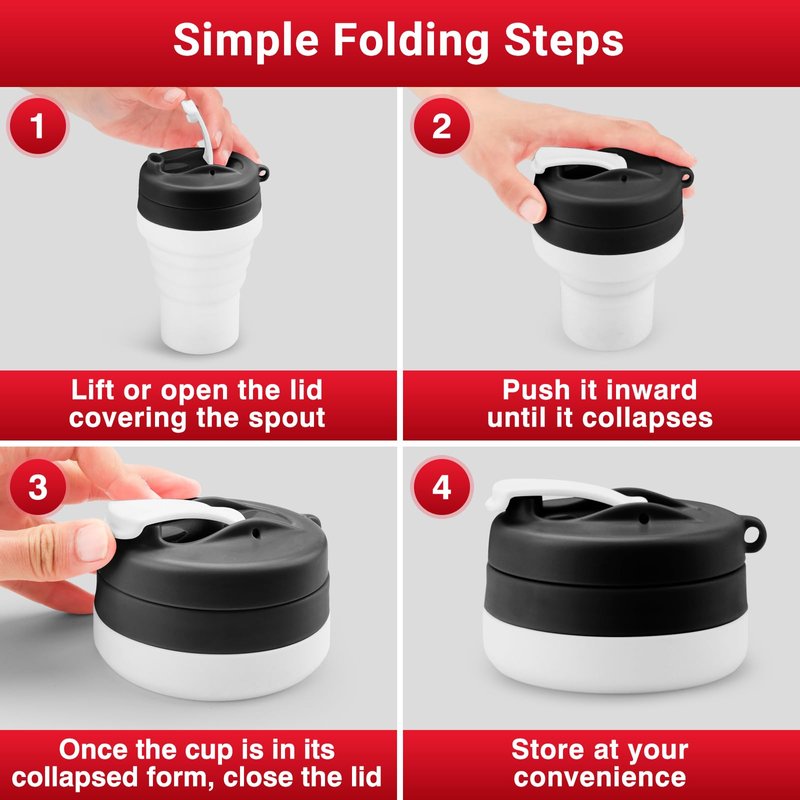 Simple Folding Steps

1

Lift or open the lid covering the spout

2

Push it inward until it collapses

3

Once the cup is in its collapsed form, close the lid

4

Store at your convenience