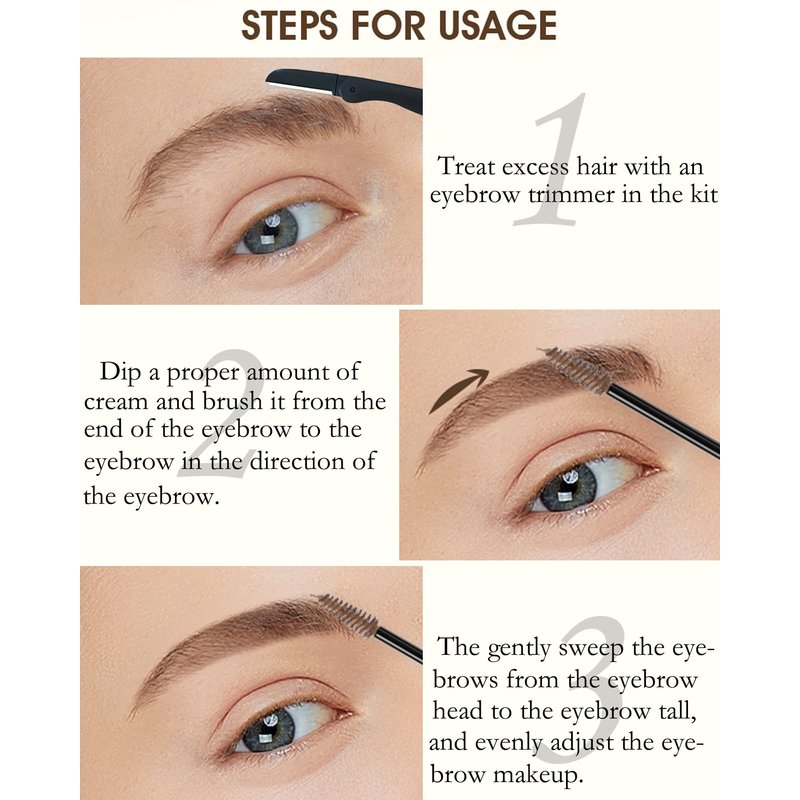 STEPS FOR USAGE

1

Treat excess hair with an eyebrow trimmer in the kit

2

Dip a proper amount of cream and brush it from the end of the eyebrow to the eyebrow in the direction of the eyebrow.

3

The gently sweep the eyebrows from the eyebrow head to the eyebrow tall, and evenly adjust the eyebrow makeup.