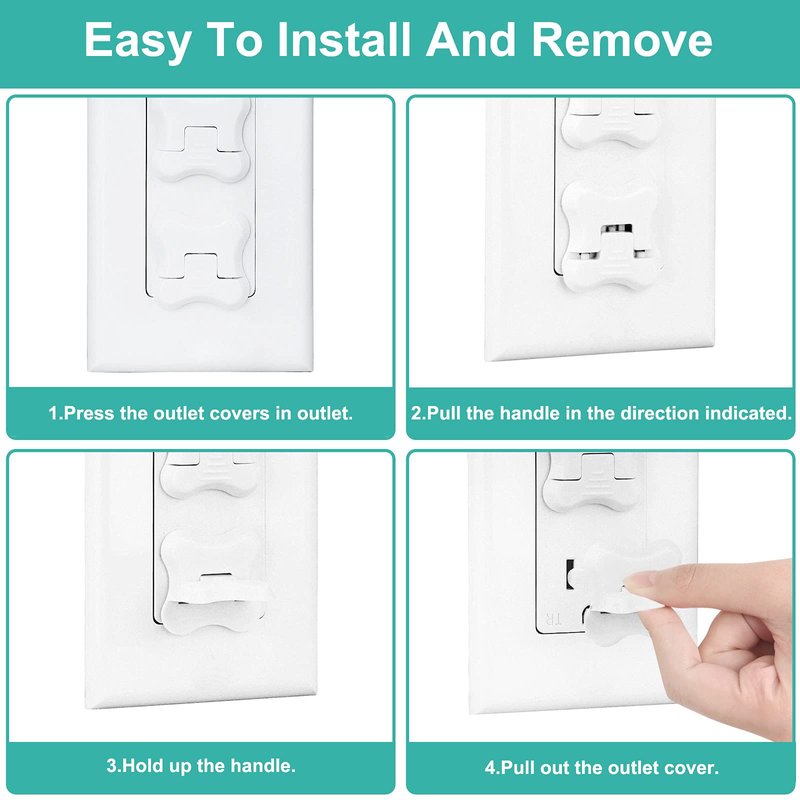 Easy To Install And Remove

1.Press the outlet covers in outlet.

2.Pull the handle in the direction indicated.

3.Hold up the handle.

TR

4.Pull out the outlet cover.