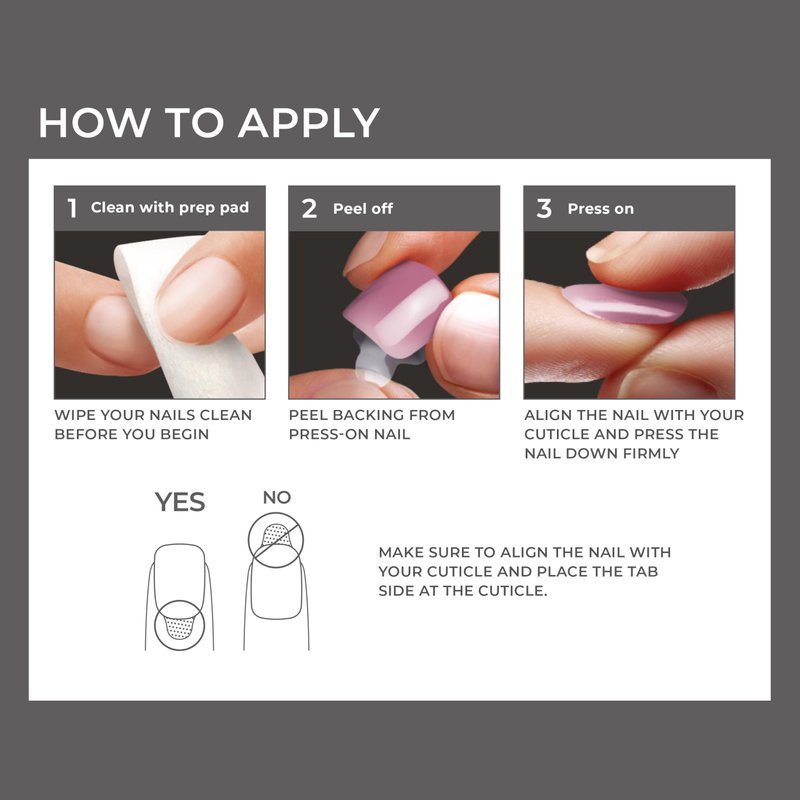 HOW TO APPLY

1 Clean with prep pad

WIPE YOUR NAILS CLEAN BEFORE YOU BEGIN

2 Peel off

PEEL BACKING FROM PRESS-ON NAIL

3 Press on

ALIGN THE NAIL WITH YOUR CUTICLE AND PRESS THE NAIL DOWN FIRMLY

YES

NO

MAKE SURE TO ALIGN THE NAIL WITH YOUR CUTICLE AND PLACE THE TAB SIDE AT THE CUTICLE.