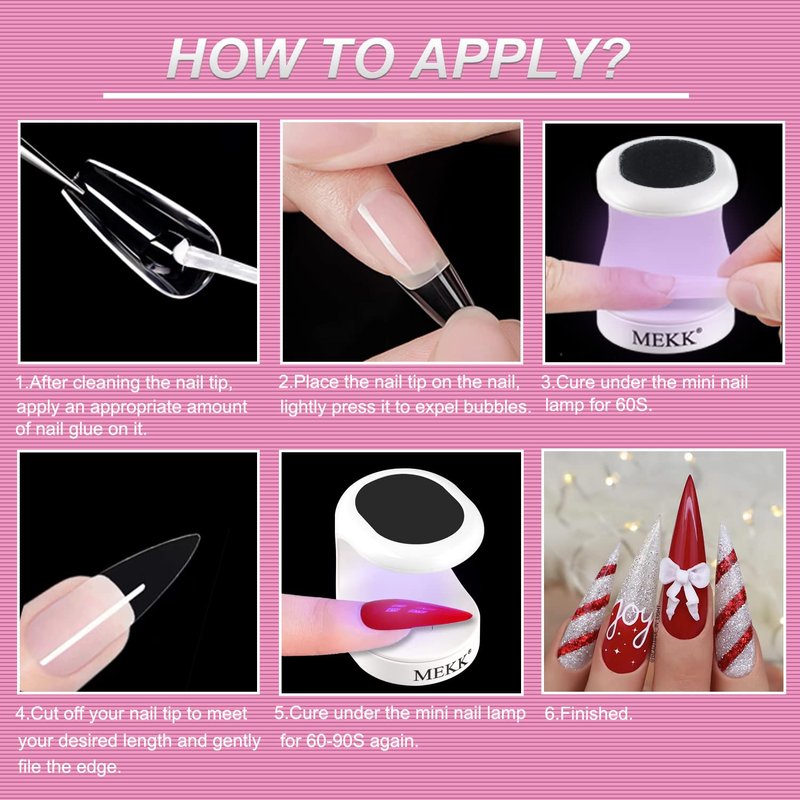 HOW TO APPLY?

MEKK®

1.After cleaning the nail tip, apply an appropriate amount of nail glue on it.

2.Place the nail tip on the nail, lightly press it to expel bubbles.

3.Cure under the mini nail lamp for 60S.

MEKK®

joy

4.Cut off your nail tip to meet your desired length and gently file the edge.

5.Cure under the mini nail lamp for 60-90S again.

6.Finished.