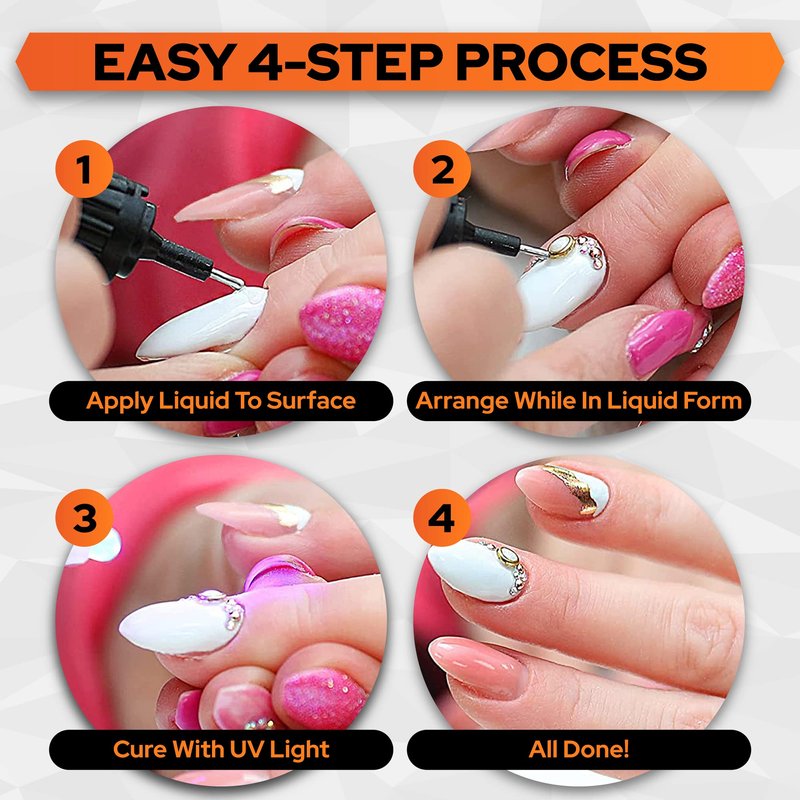 EASY 4-STEP PROCESS

1

Apply Liquid To Surface

2

Arrange While In Liquid Form

3

Cure With UV Light

4

All Done!