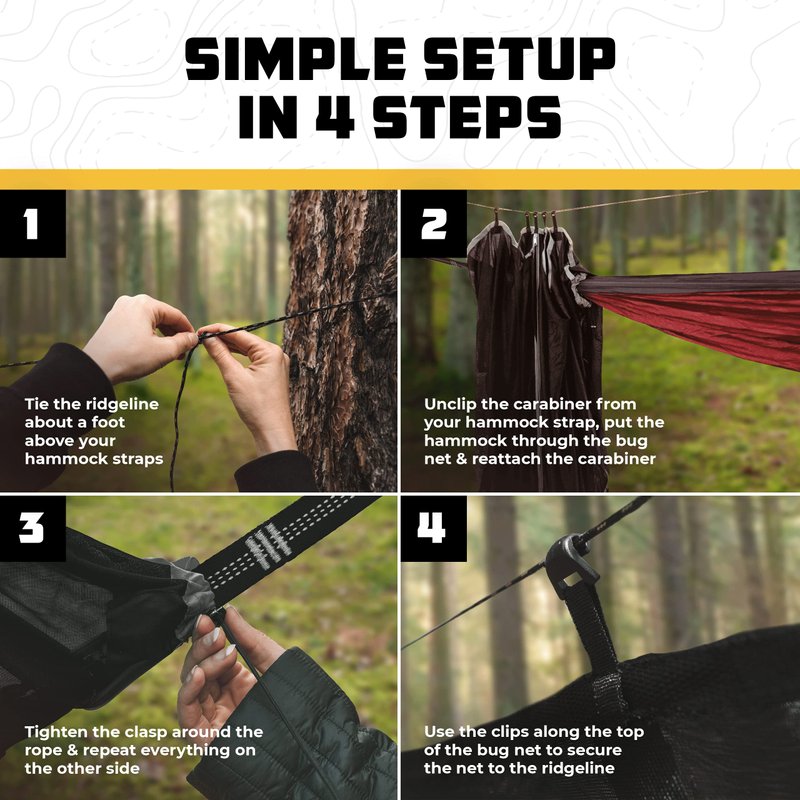 SIMPLE SETUP IN 4 STEPS

1

Tie the ridgeline about a foot above your hammock straps

2

Unclip the carabiner from your hammock strap, put the hammock through the bug net & reattach the carabiner

3

Tighten the clasp around the rope & repeat everything on the other side

4

Use the clips along the top of the bug net to secure the net to the ridgeline