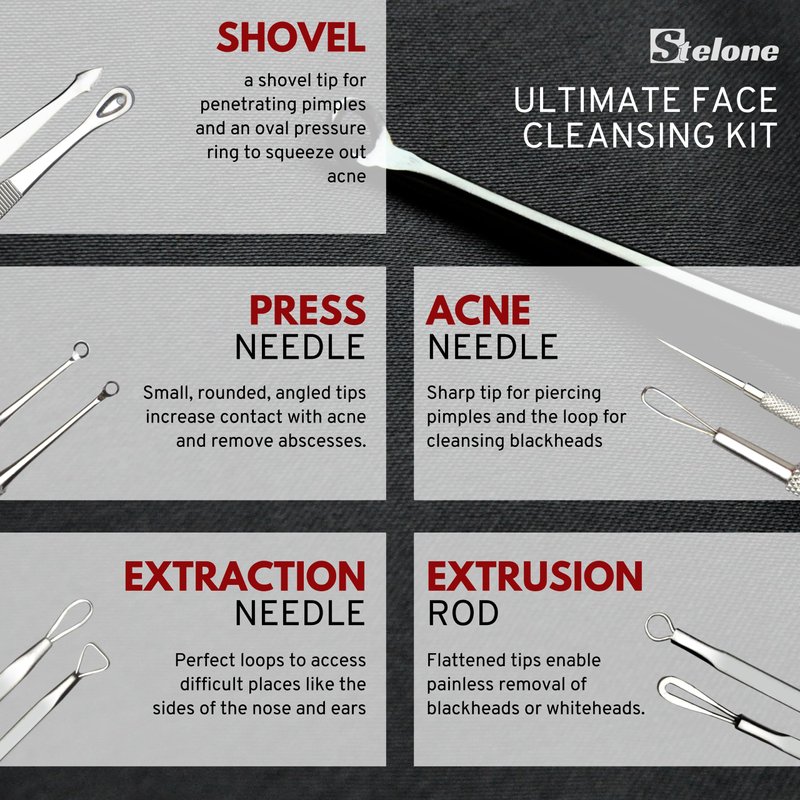 SHOVEL

a shovel tip for penetrating pimples and an oval pressure ring to squeeze out acne

Stelone

ULTIMATE FACE CLEANSING KIT

PRESS NEEDLE

Small, rounded, angled tips increase contact with acne and remove abscesses.

ACNE NEEDLE

Sharp tip for piercing pimples and the loop for cleansing blackheads

EXTRACTION NEEDLE

Perfect loops to access difficult places like the sides of the nose and ears

EXTRUSION ROD

Flattened tips enable painless removal of blackheads or whiteheads.