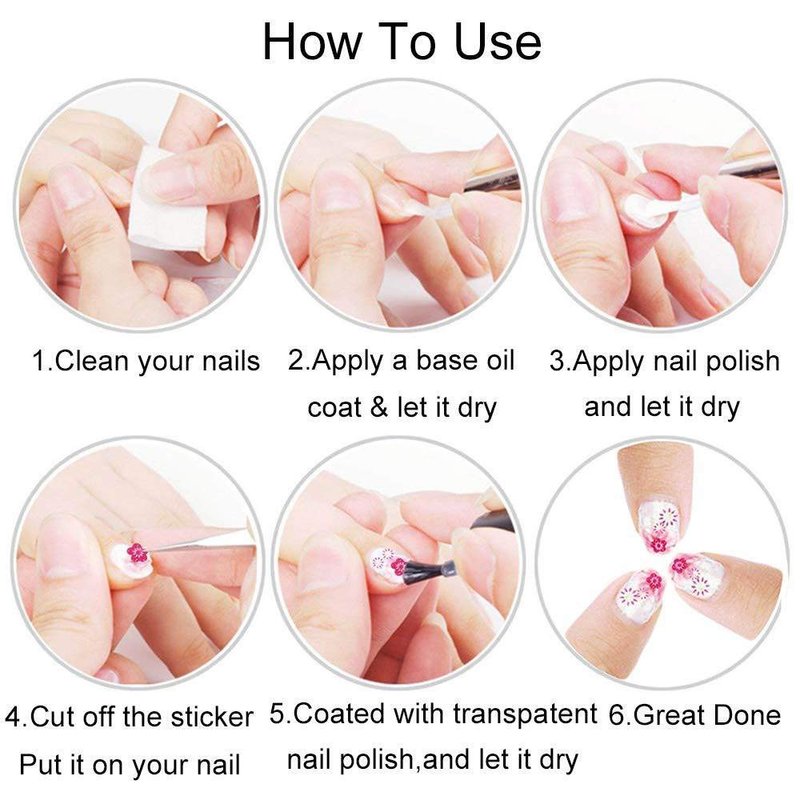 How To Use

1.Clean your nails

2.Apply a base oil coat & let it dry

3.Apply nail polish and let it dry

4.Cut off the sticker Put it on your nail

5.Coated with transpatent nail polish,and let it dry

6.Great Done