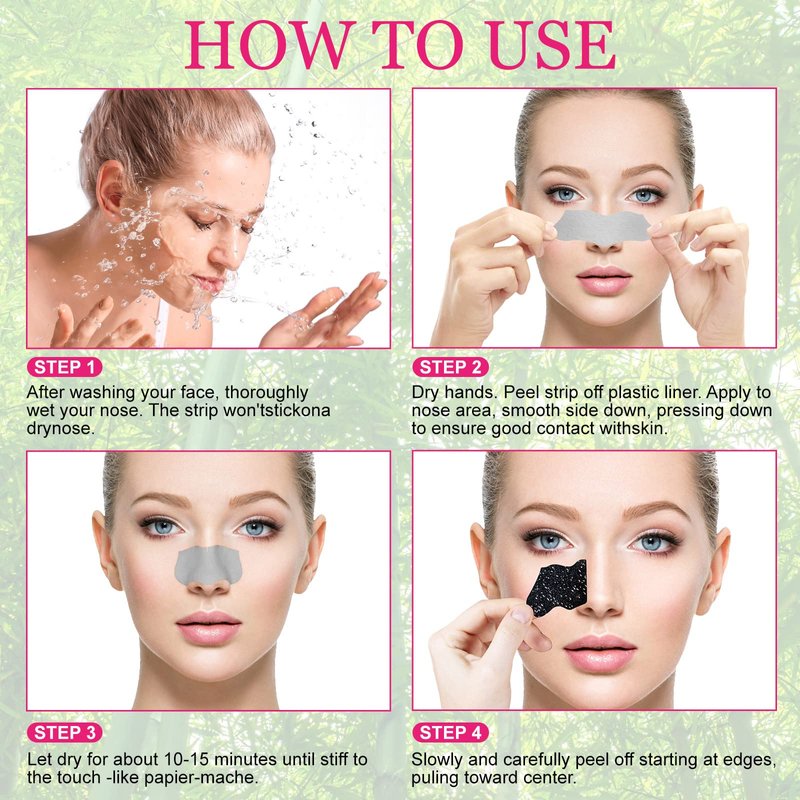 HOW TO USE

STEP 1

After washing your face, thoroughly wet your nose. The strip won'tstickona drynose.

STEP 2

Dry hands. Peel strip off plastic liner. Apply to nose area, smooth side down, pressing down to ensure good contact withskin.

STEP 3

Let dry for about 10-15 minutes until stiff to the touch -like papier-mache.

STEP 4

Slowly and carefully peel off starting at edges, puling toward center.