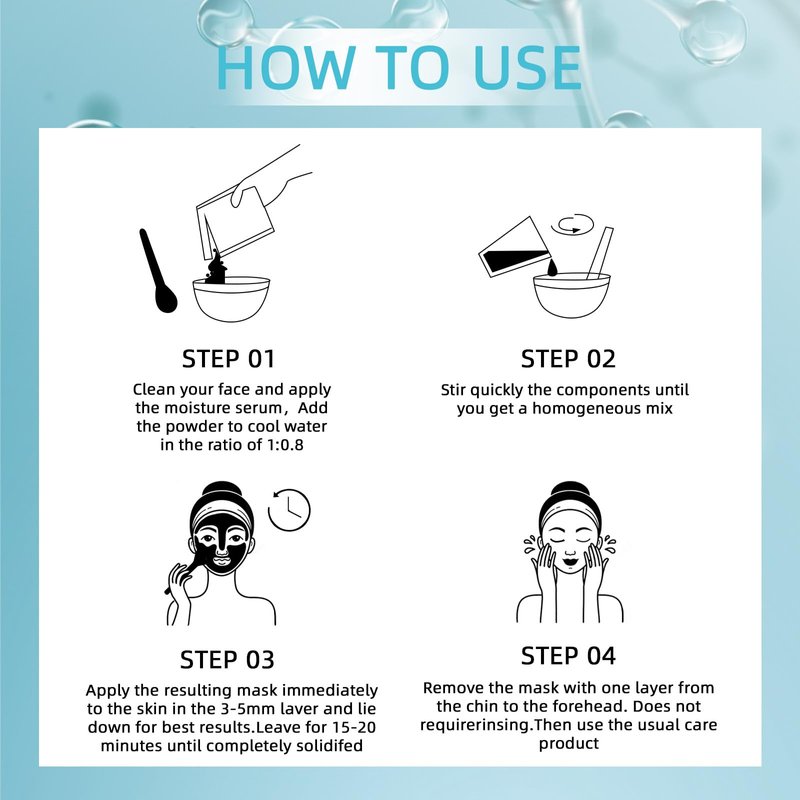 HOW TO USE

STEP 01

Clean your face and apply the moisture serum，Add the powder to cool water in the ratio of 1:0.8

STEP 02

Stir quickly the components until you get a homogeneous mix

STEP 03

Apply the resulting mask immediately to the skin in the 3-5mm laver and lie down for best results.Leave for 15-20 minutes until completely solidifed

STEP 04

Remove the mask with one layer from the chin to the forehead. Does not requirerinsing.Then use the usual care product