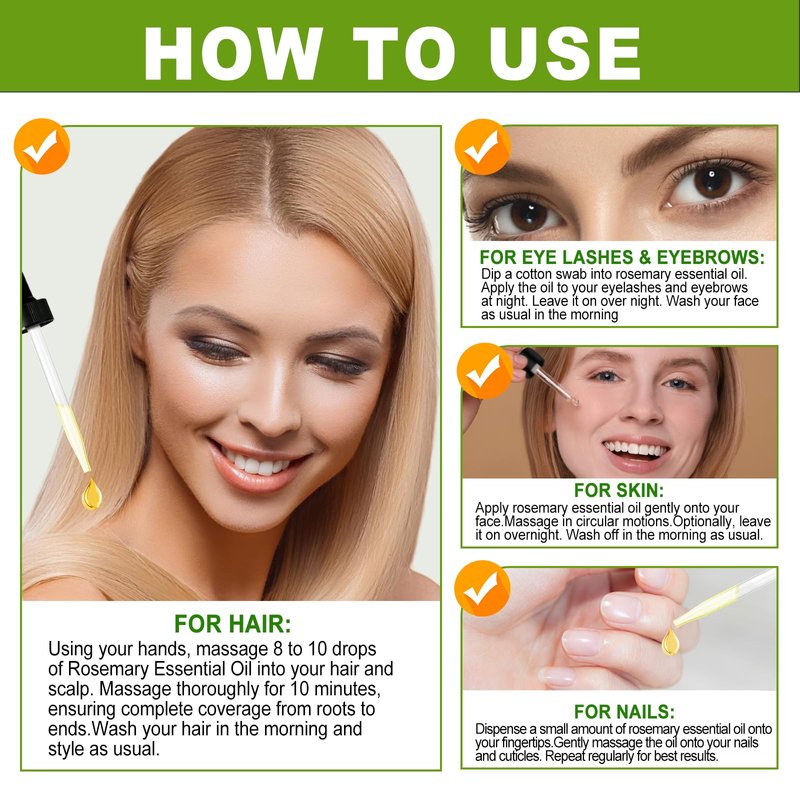 HOW TO USE

FOR HAIR:
Using your hands, massage 8 to 10 drops of Rosemary Essential Oil into your hair and scalp. Massage thoroughly for 10 minutes, ensuring complete coverage from roots to ends.Wash your hair in the morning and style as usual.

FOR EYE LASHES & EYEBROWS:
Dip a cotton swab into rosemary essential oil. Apply the oil to your eyelashes and eyebrows at night. Leave it on over night. Wash your face as usual in the morning

FOR SKIN:
Apply rosemary essential oil gently onto your face.Massage in circular motions.Optionally, leave it on overnight. Wash off in the morning as usual.

FOR NAILS:
Dispense a small amount of rosemary essential oil onto your fingertips.Gently massage the oil onto your nails and cuticles. Repeat regularly for best results.