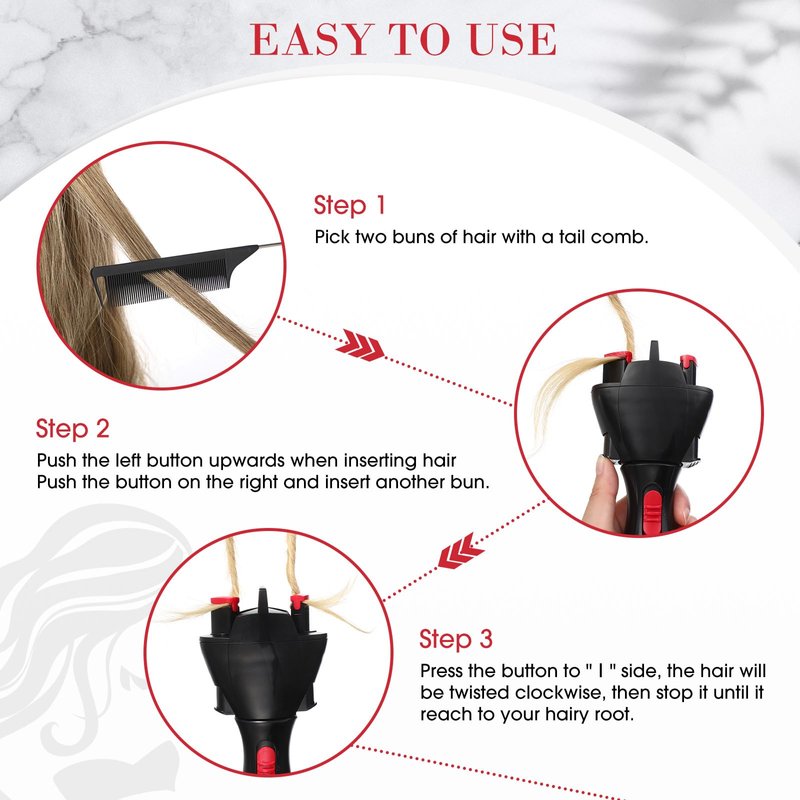 EASY TO USE

Step 1

Pick two buns of hair with a tail comb.

Step 2

Push the left button upwards when inserting hair
Push the button on the right and insert another bun.

Step 3

Press the button to " I " side, the hair will be twisted clockwise, then stop it until it reach to your hairy root.