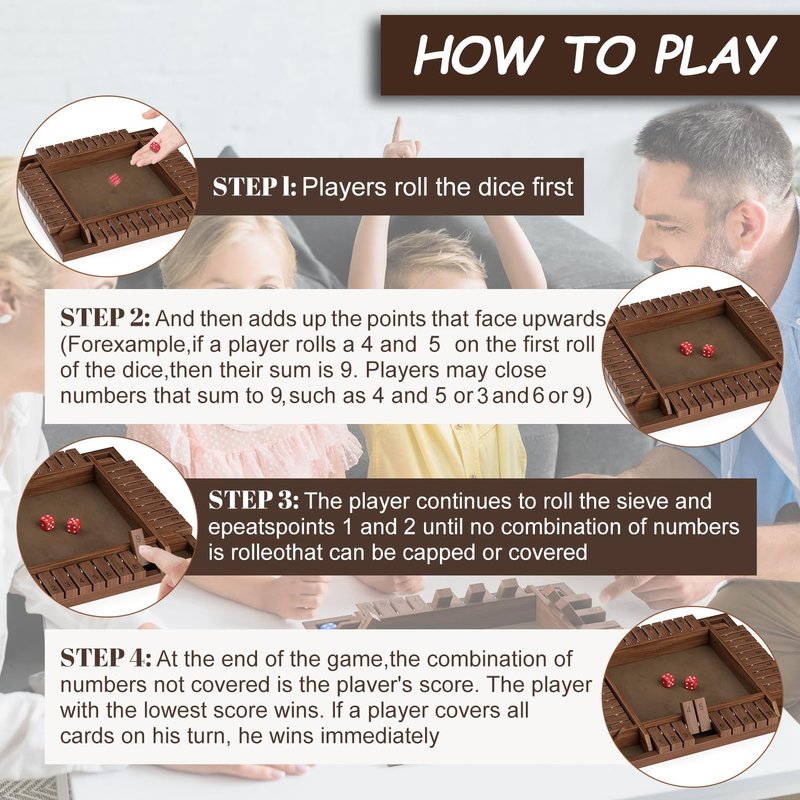 HOW TO PLAY

STEP 1: Players roll the dice first

STEP 2: And then adds up the points that face upwards (Forexample,if a player rolls a 4 and 5 on the first roll of the dice,then their sum is 9. Players may close numbers that sum to 9,such as 4 and 5 or 3 and 6 or 9)

STEP 3: The player continues to roll the sieve and epeatspoints 1 and 2 until no combination of numbers is rolleothat can be capped or covered

STEP 4: At the end of the game,the combination of numbers not covered is the plaver's score. The player with the lowest score wins. If a player covers all cards on his turn, he wins immediately